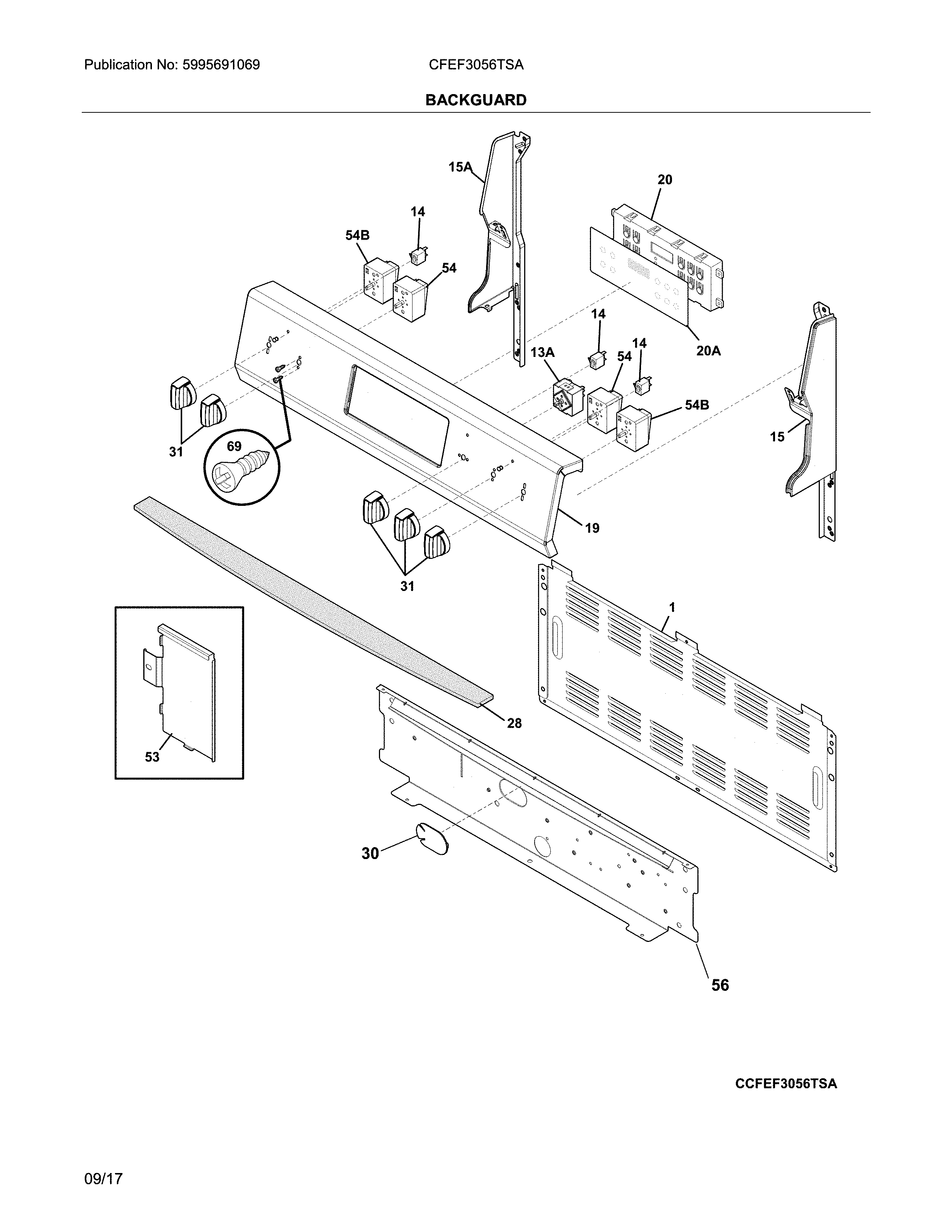 Publication No: 5995691069

CFEF3056TSA

BACKGUARD

15A

20

14

54B

54

14

13A

54

14

20A

54B

15

31

69

19

31

1

28

53

30

56

CCFEF3056TSA

09/17