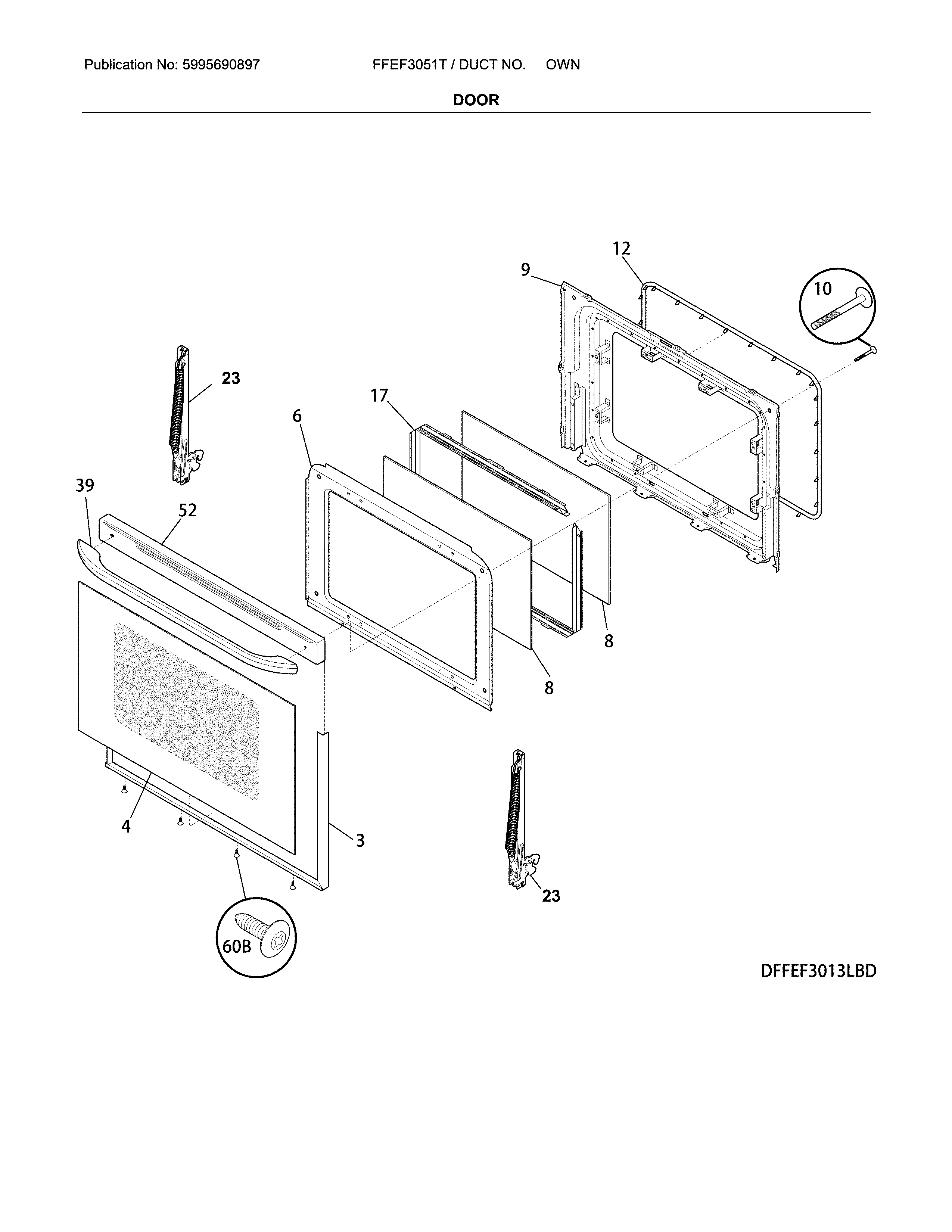 Publication No: 5995690897   FFEF3051T / DUCT NO.   OWN

DOOR

12
9
10
23
17
6
39
52
8
8
4
3
23
60B
DFFEF3013LBD