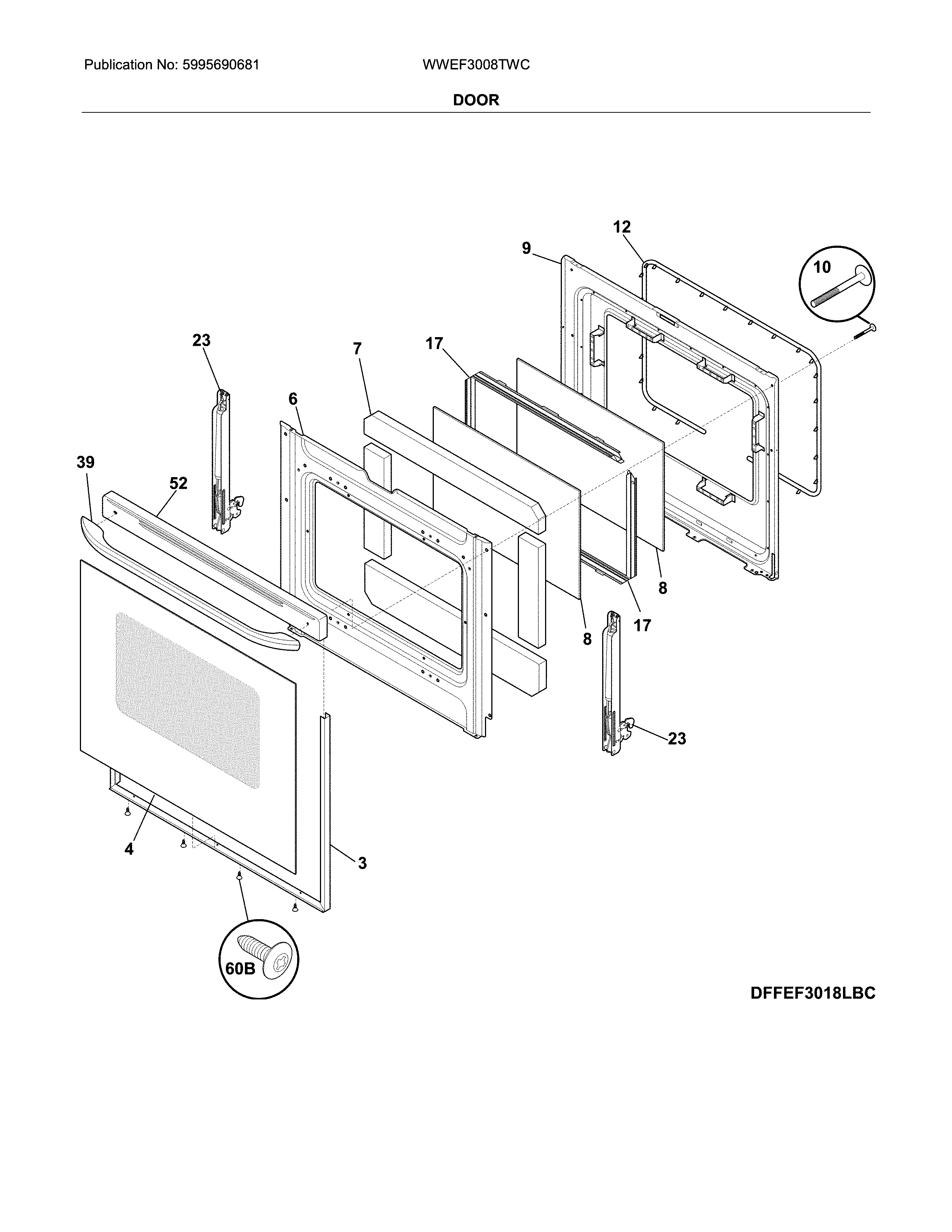 Publication No: 5995690681

WWEF3008TWC

DOOR

12
9
10
23
7
17
6
39
52
8
17
8
23
4
3
60B

DFFEF3018LBC