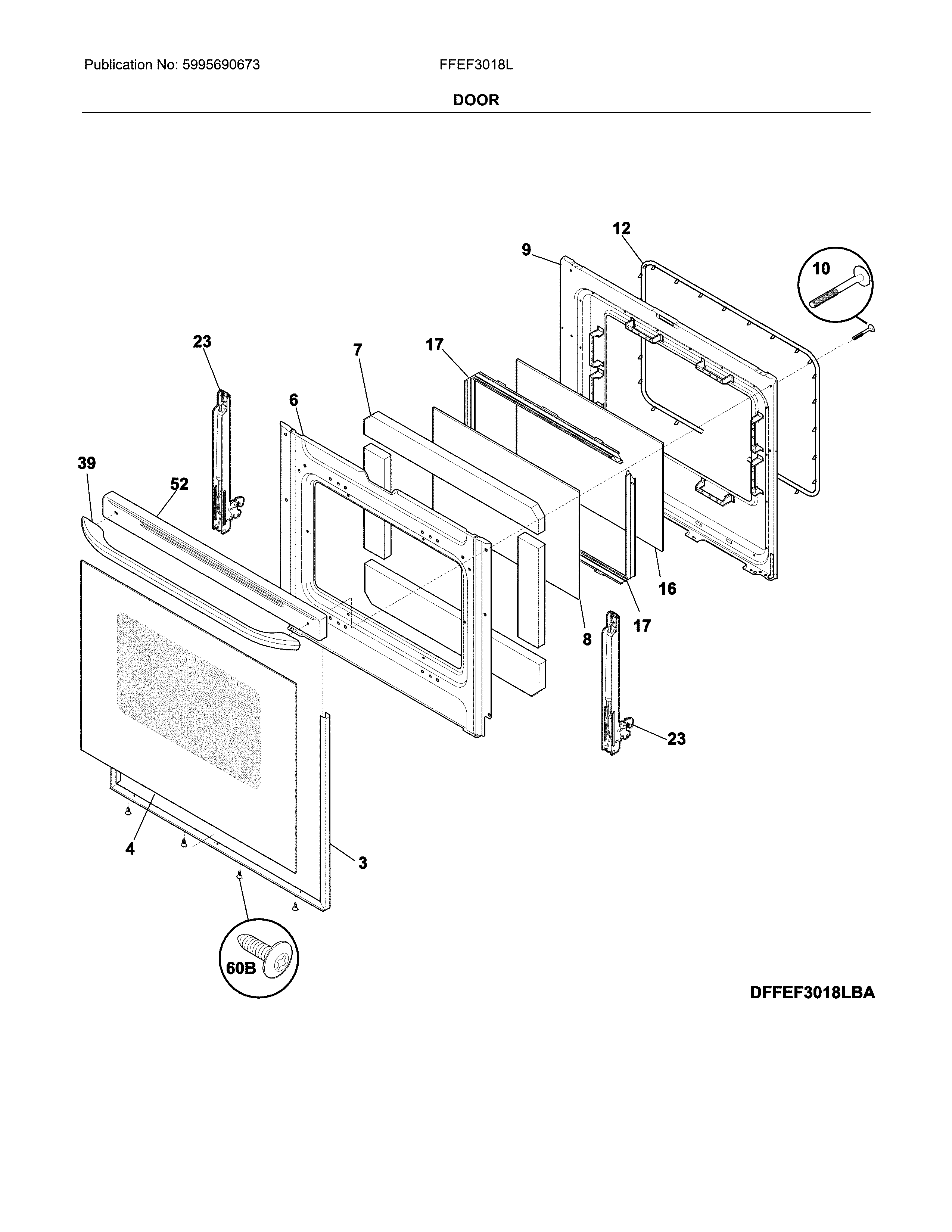 Publication No: 5995690673

FFEF3018L

DOOR

12

9

10

23

7

17

6

39

52

16

17

8

23

4

3

60B

DFFEF3018LBA