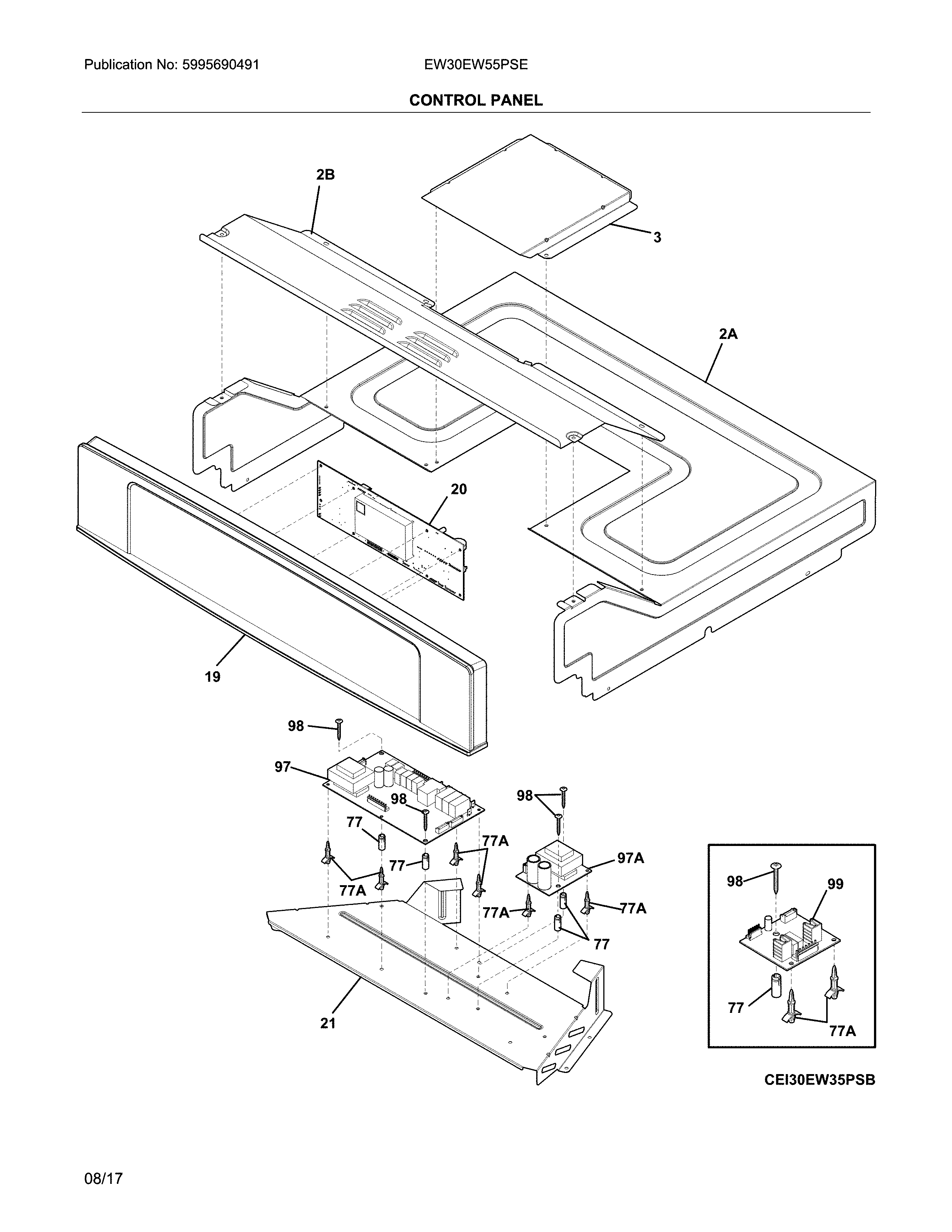 Publication No: 5995690491

EW30EW55PSE

CONTROL PANEL

2B

3

2A

20

19

98

97

98

98

77

77A

77

97A

77A

77A

77A

77

21

98

99

77

77A

CEI30EW35PSB

08/17