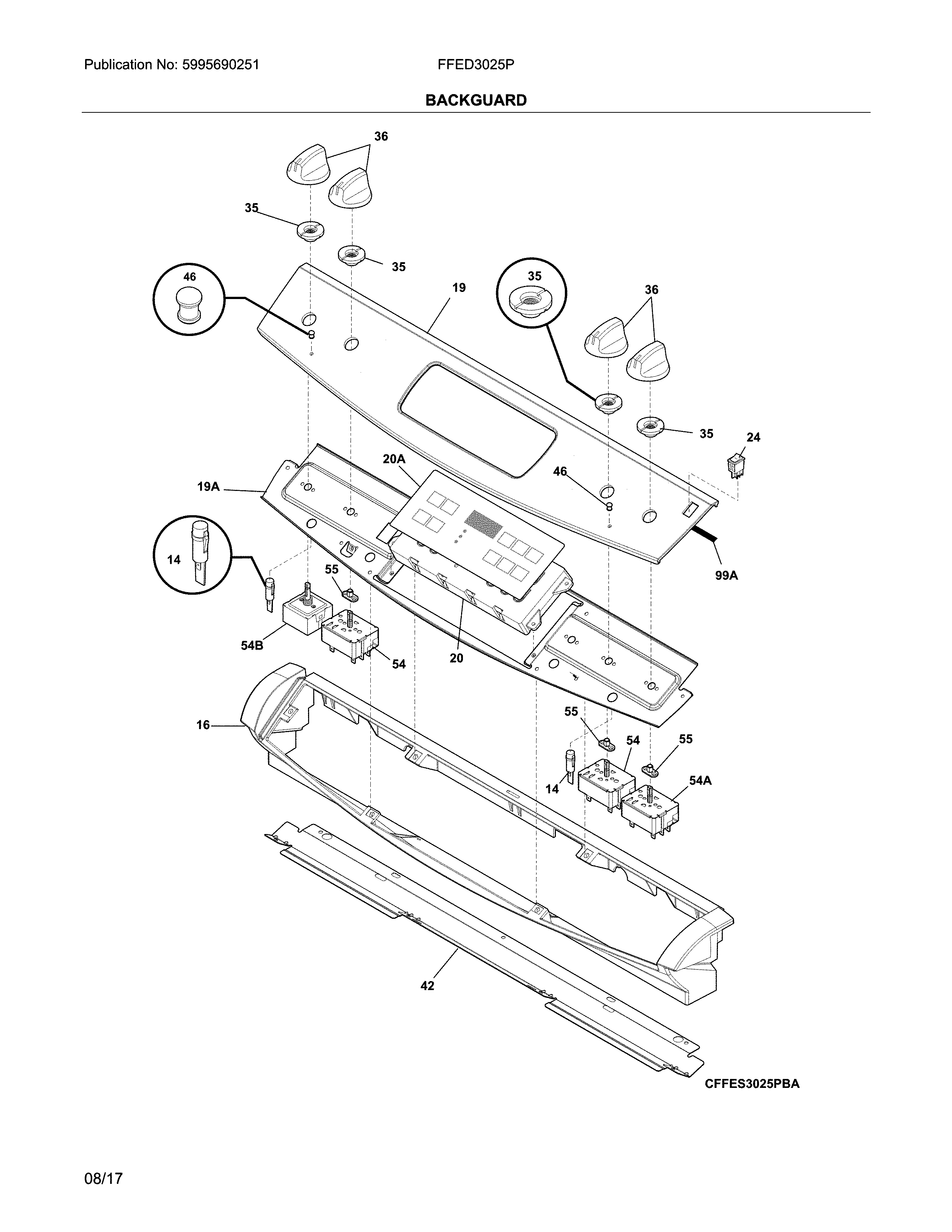 Publication No: 5995690251

FFED3025P

BACKGUARD

36

35

35

46

19

35

36

35

24

20A

46

19A

14

55

99A

54B

54

20

16

55

54

55

14

54A

42

CFFES3025PBA

08/17