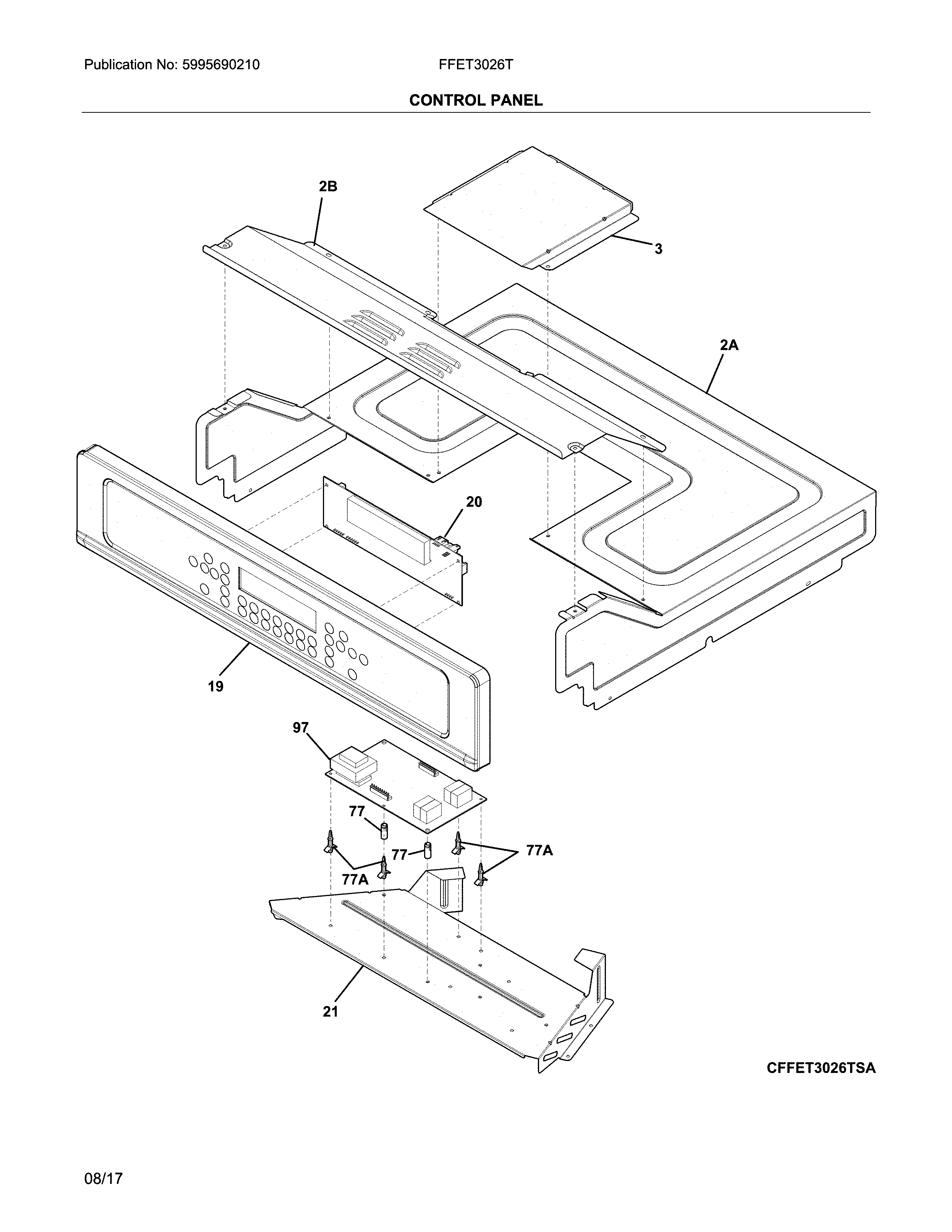 Publication No: 5995690210

FFET3026T

CONTROL PANEL

2B

3

2A

20

19

97

77

77

77A

77A

21

CFFET3026TSA

08/17