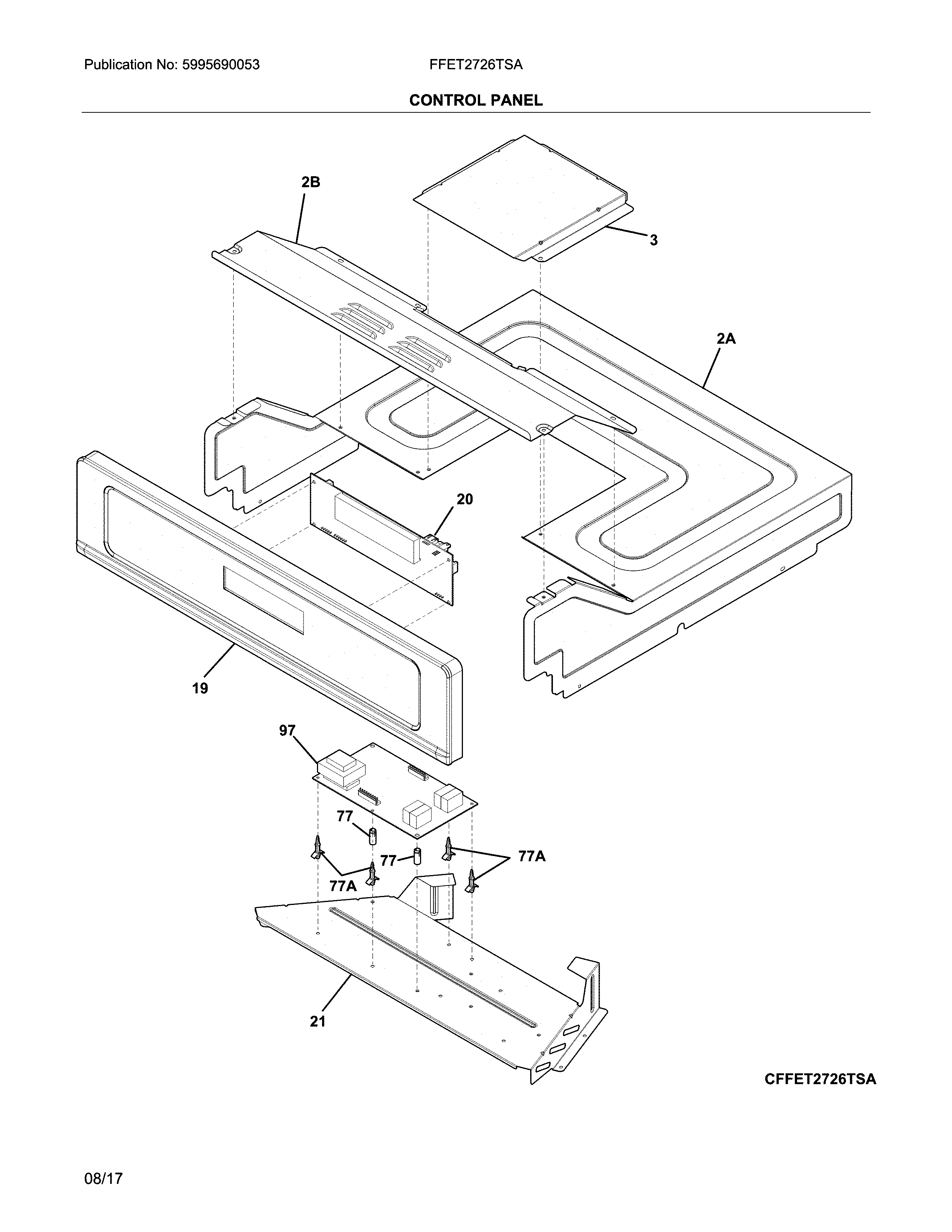 Publication No: 5995690053

FFET2726TSA

CONTROL PANEL

2B

3

2A

20

19

97

77

77

77A

77A

21

CFFET2726TSA

08/17