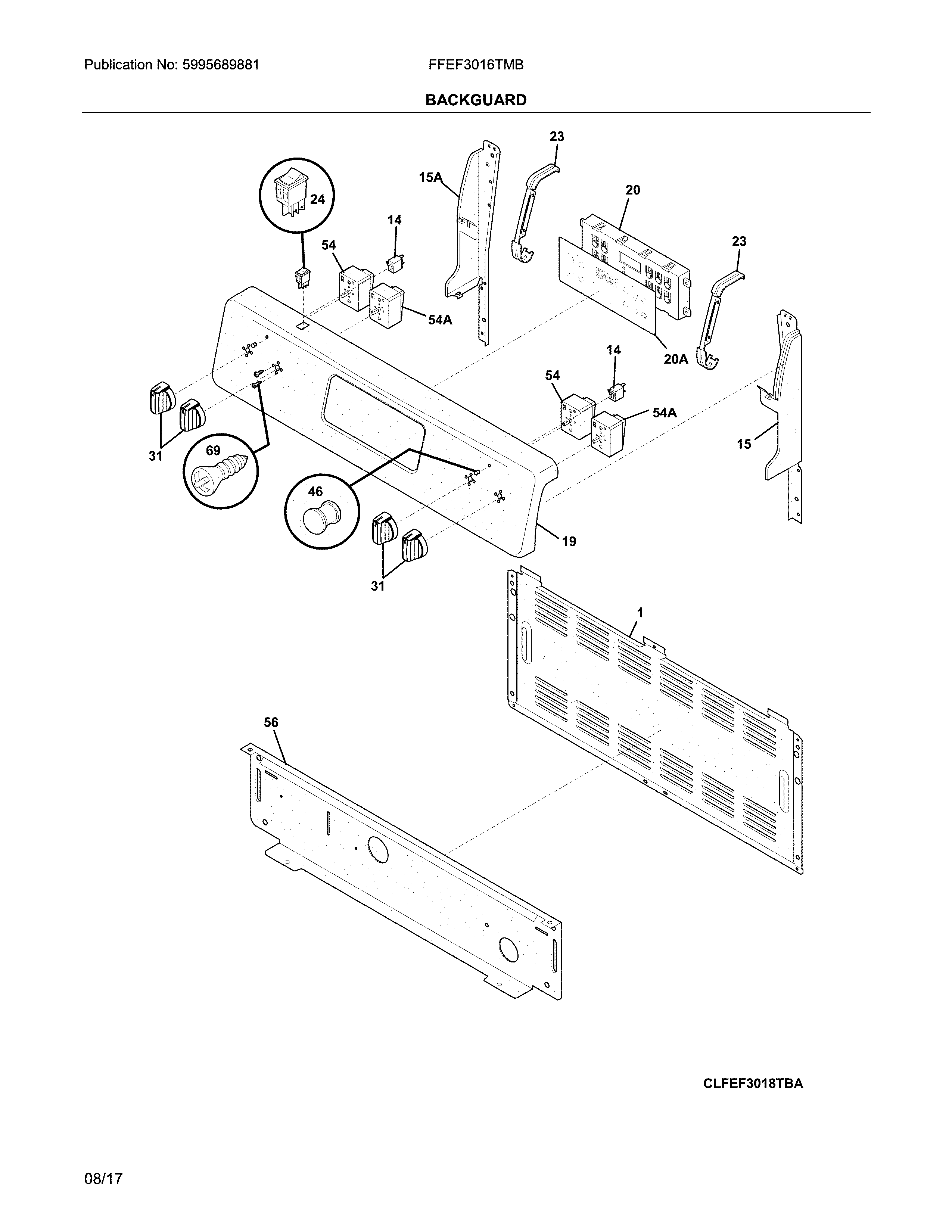 Publication No: 5995689881

FFEF3016TMB

BACKGUARD

23

15A

24

20

14

54

23

54A

14

20A

54

54A

31

69

15

46

19

31

1

56

CLFEF3018TBA

08/17