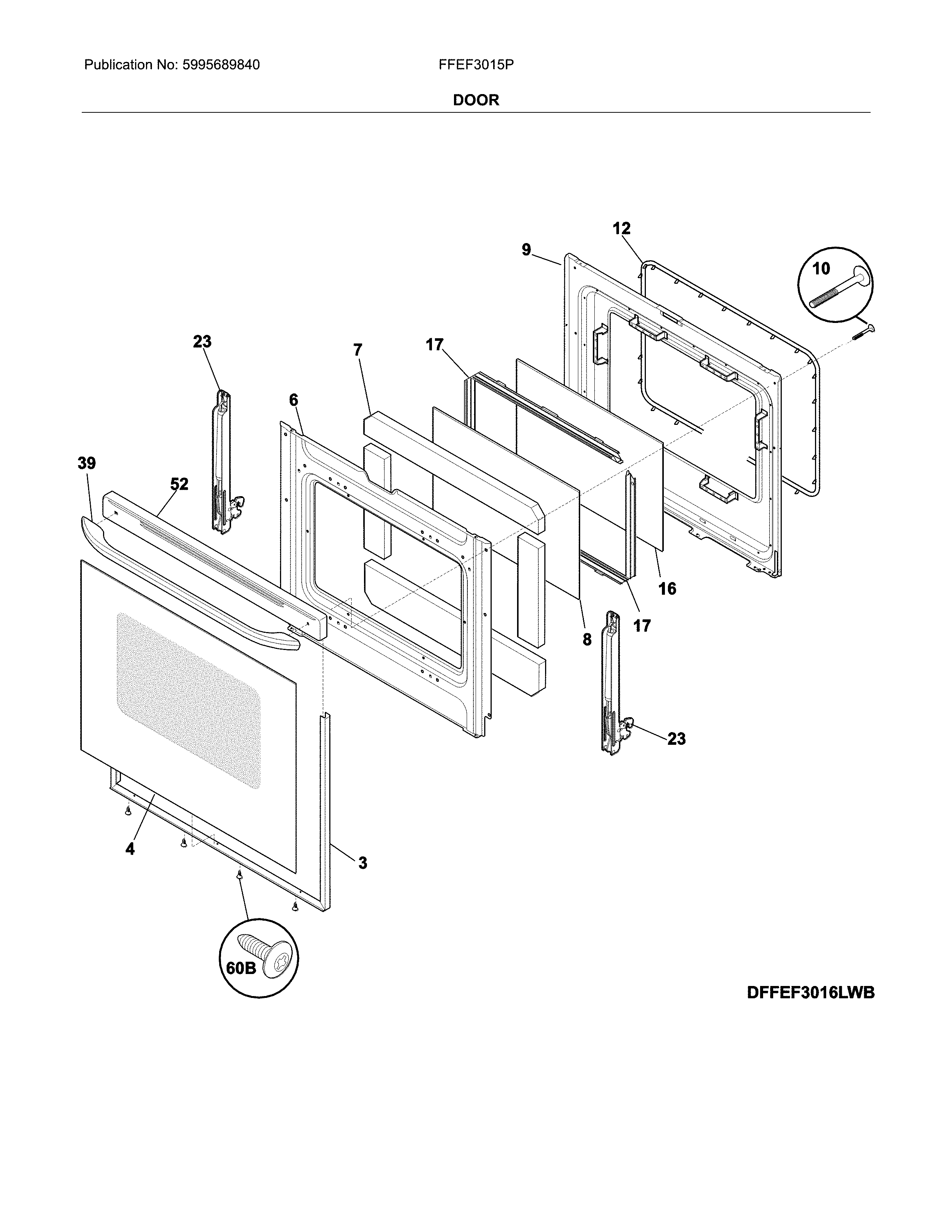 Publication No: 5995689840

FFEF3015P

DOOR

12

9

10

23

7

17

6

39

52

16

17

8

23

4

3

60B

DFFEF3016LWB