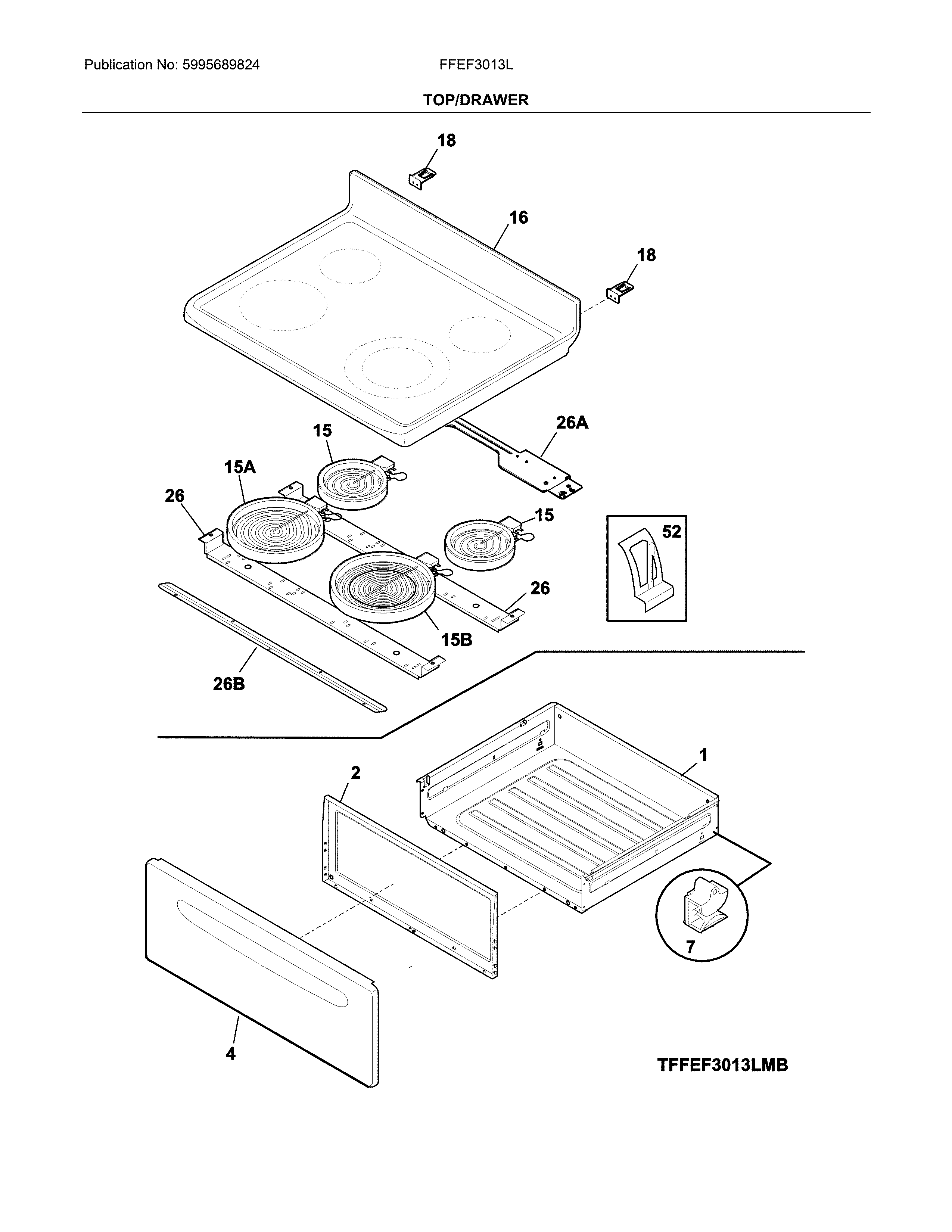 Publication No: 5995689824

FFEF3013L

TOP/DRAWER

18

16

18

26A

15

15A

26

15

52

26

15B

26B

1

2

7

4

TFFEF3013LMB