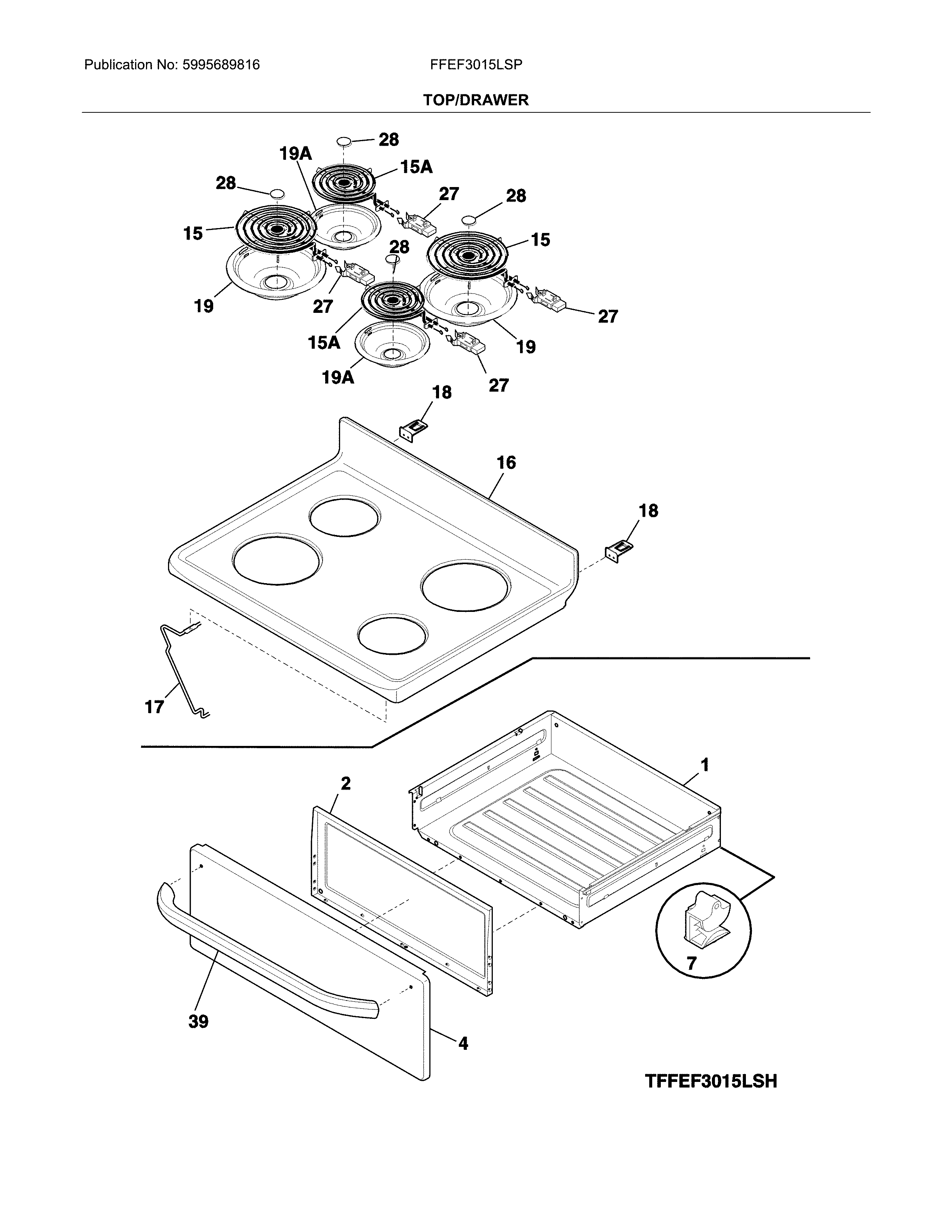 Publication No: 5995689816

FFEF3015LSP

TOP/DRAWER

28
19A
15A
28
27
28
15
15
28
19
27
27
15A
19
19A
27
18
16
18
17
1
2
7
39
4

TFFEF3015LSH