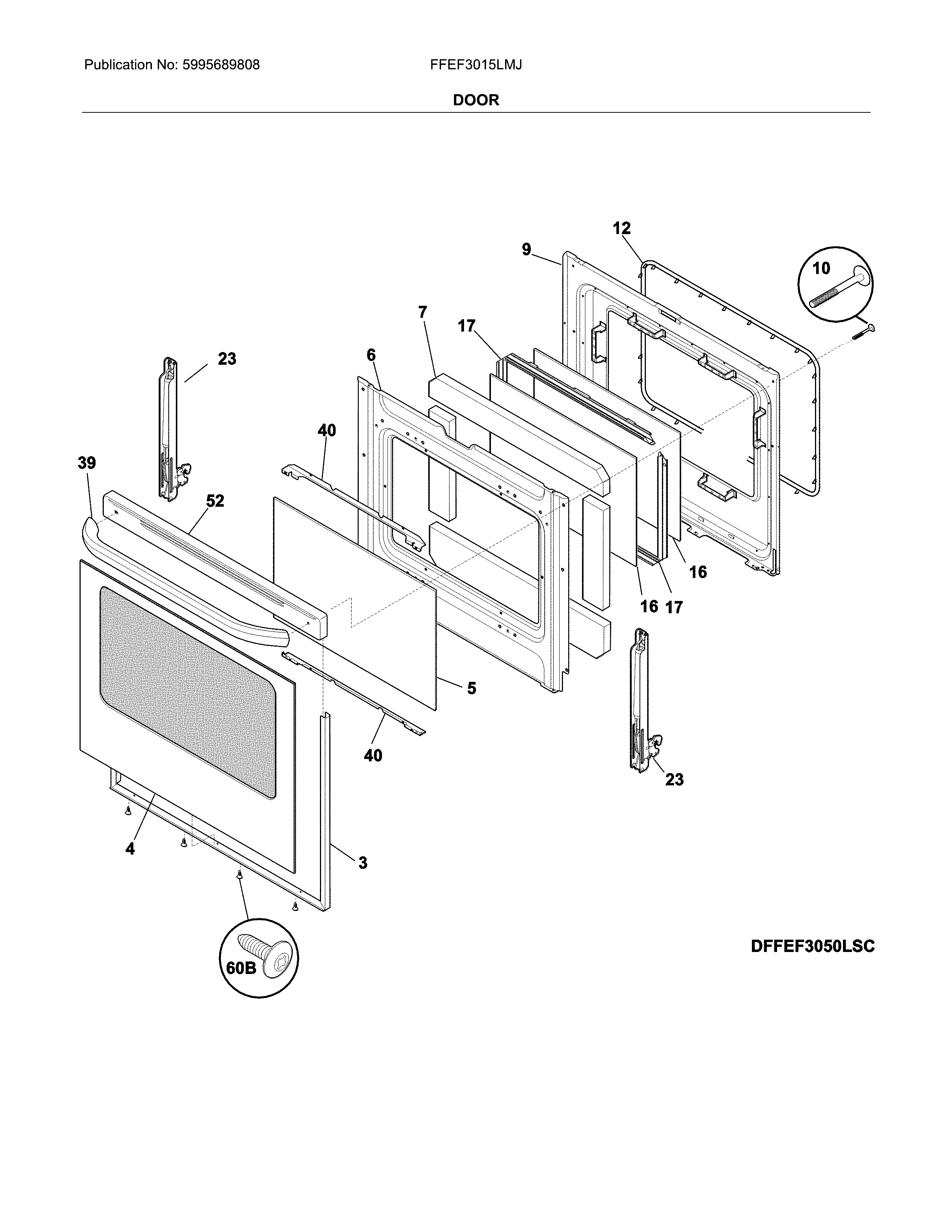 Publication No: 5995689808

FFEF3015LMJ

DOOR

12
9
10
7
17
23
6
40
39
52
16
16 17
5
40
23
4
3
60B

DFFEF3050LSC