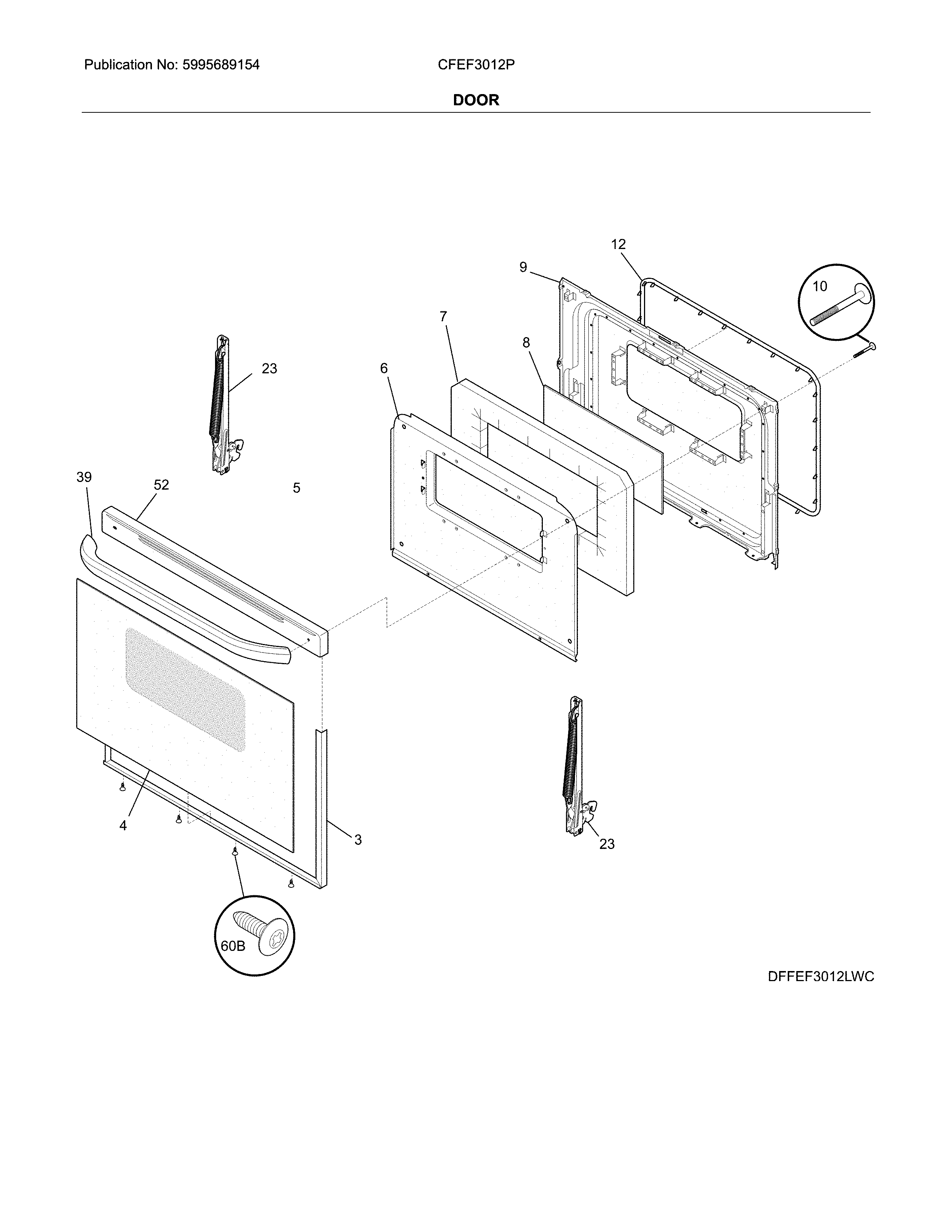 Publication No: 5995689154

CFEF3012P

DOOR

12

9

10

7

8

6

23

39

52

5

4

3

23

60B

DFFEF3012LWC