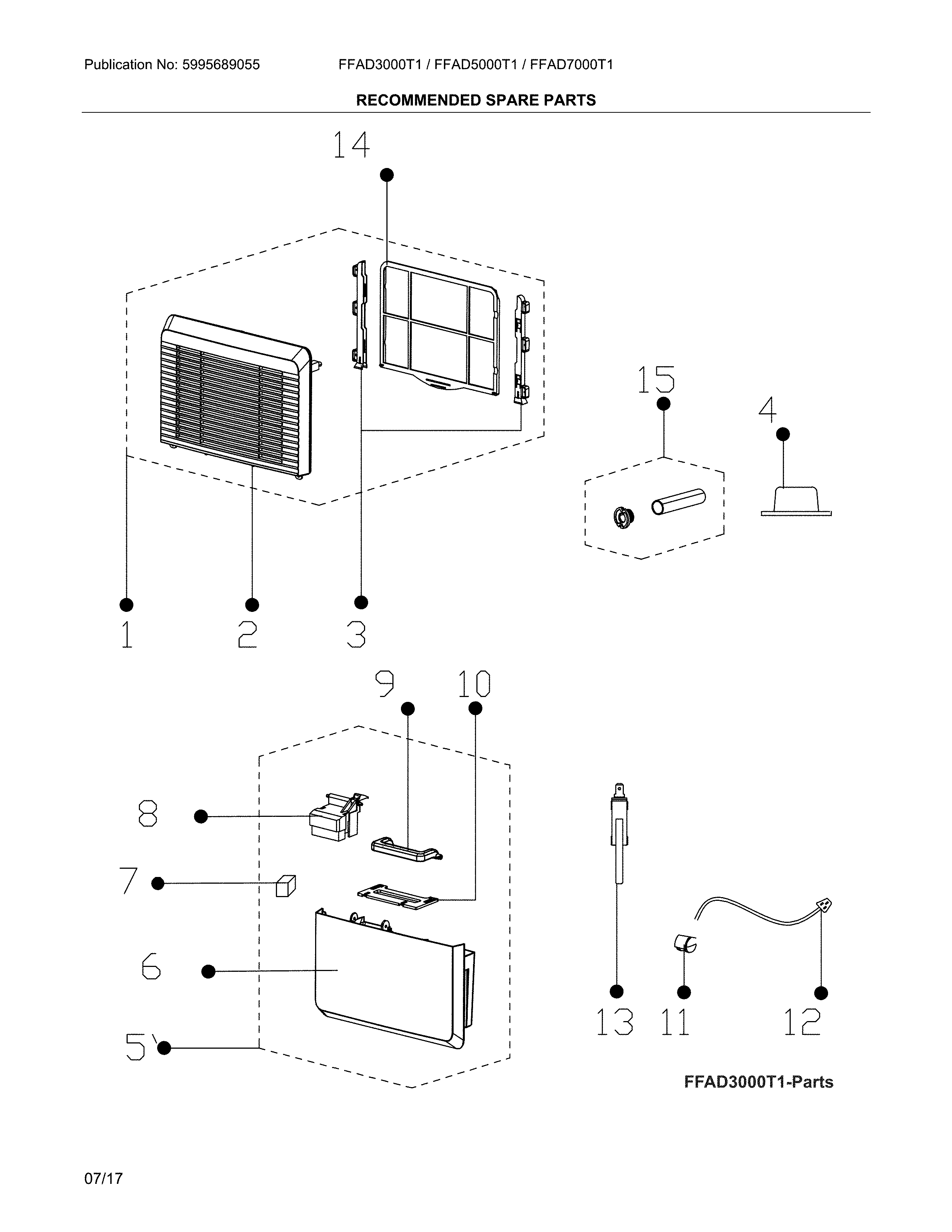 Publication No: 5995689055 FFAD3000T1 / FFAD5000T1 / FFAD7000T1

RECOMMENDED SPARE PARTS

14

15

4

1 2 3

9 10

8

7

6

5

13 11 12

FFAD3000T1-Parts

07/17