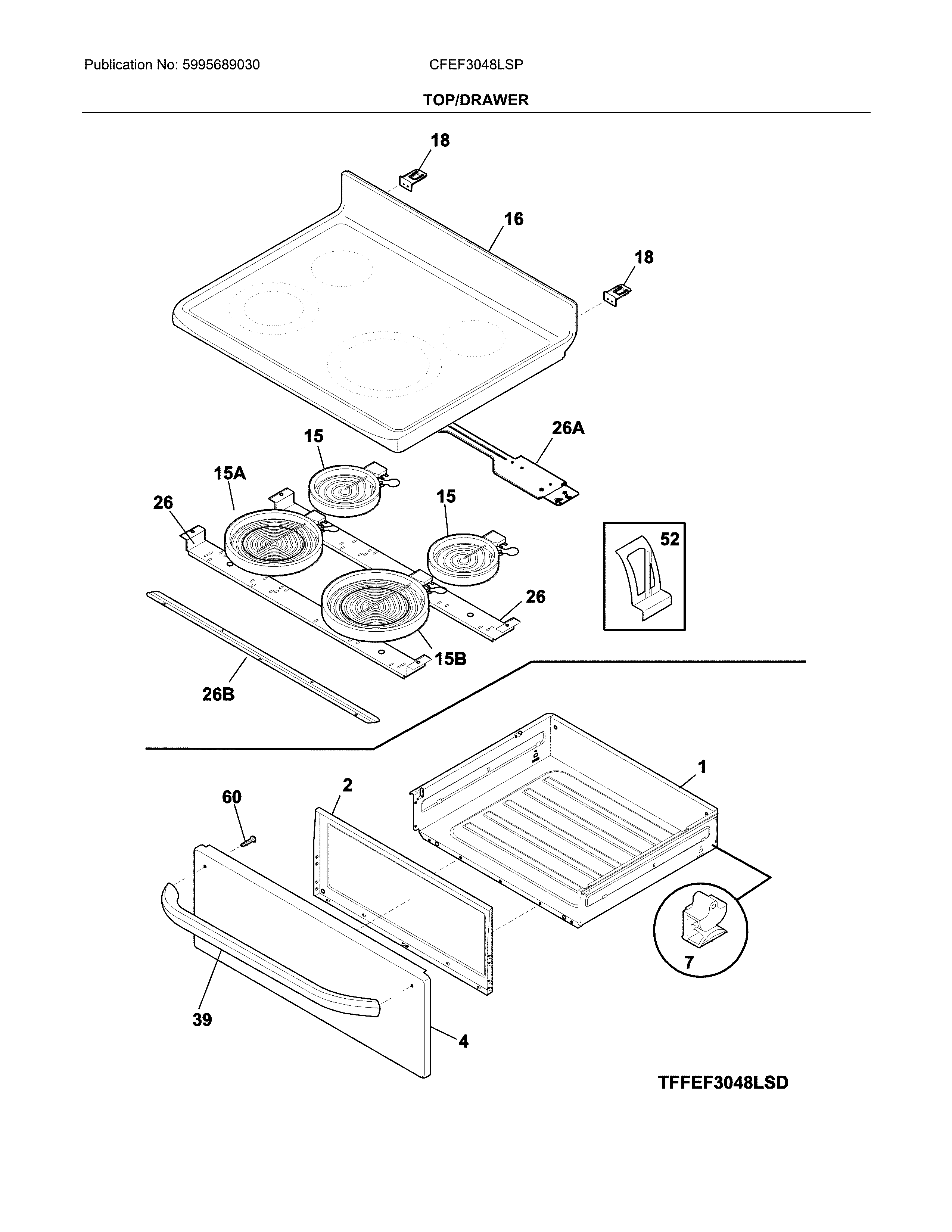 Publication No: 5995689030

CFEF3048LSP

TOP/DRAWER

18

16

18

26A

15

15A

26

15

52

26

15B

26B

1

2

60

7

39

4

TFFEF3048LSD