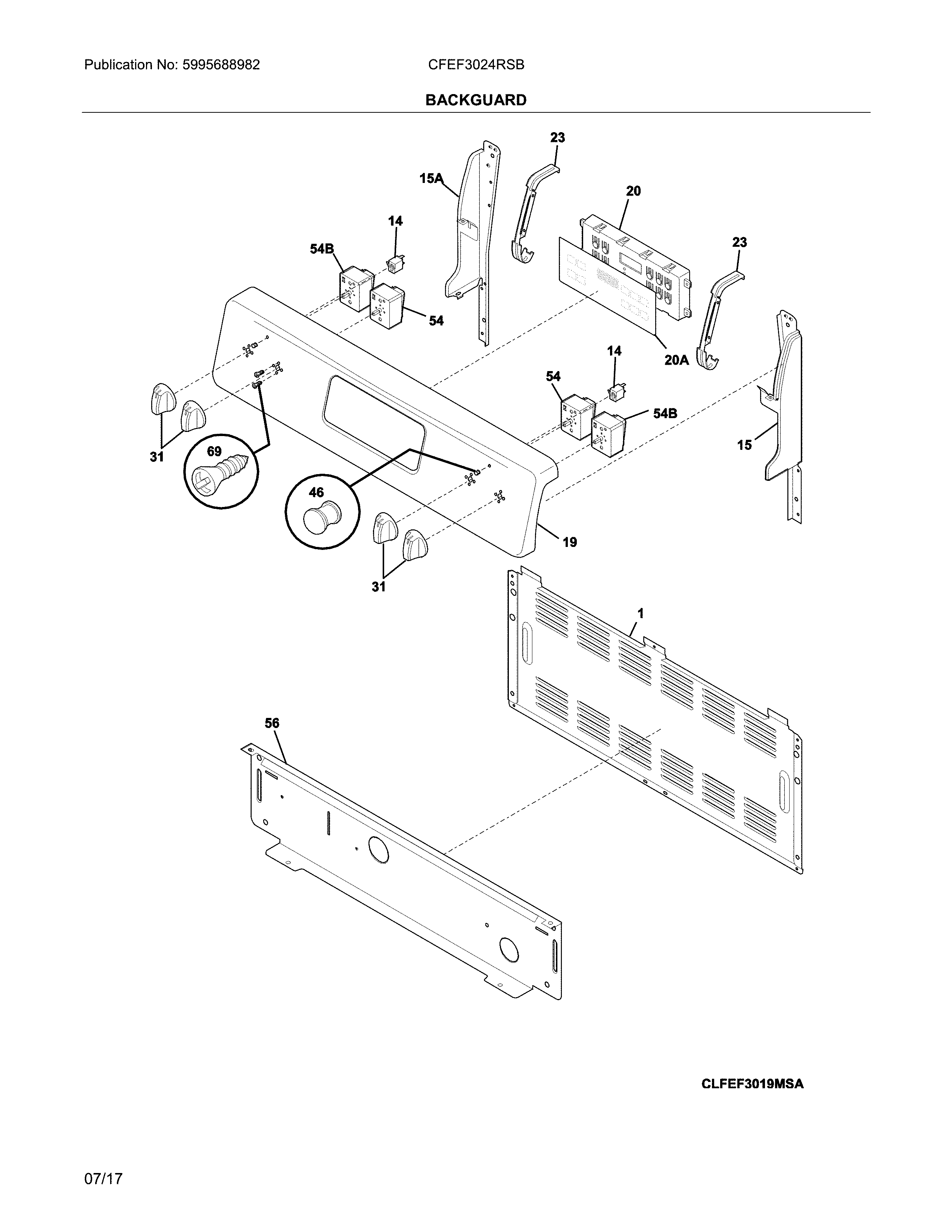 Publication No: 5995688982

CFEF3024RSB

BACKGUARD

23

15A

20

14

54B

23

54

14

20A

54

54B

15

31

69

46

19

31

1

56

CLFEF3019MSA

07/17