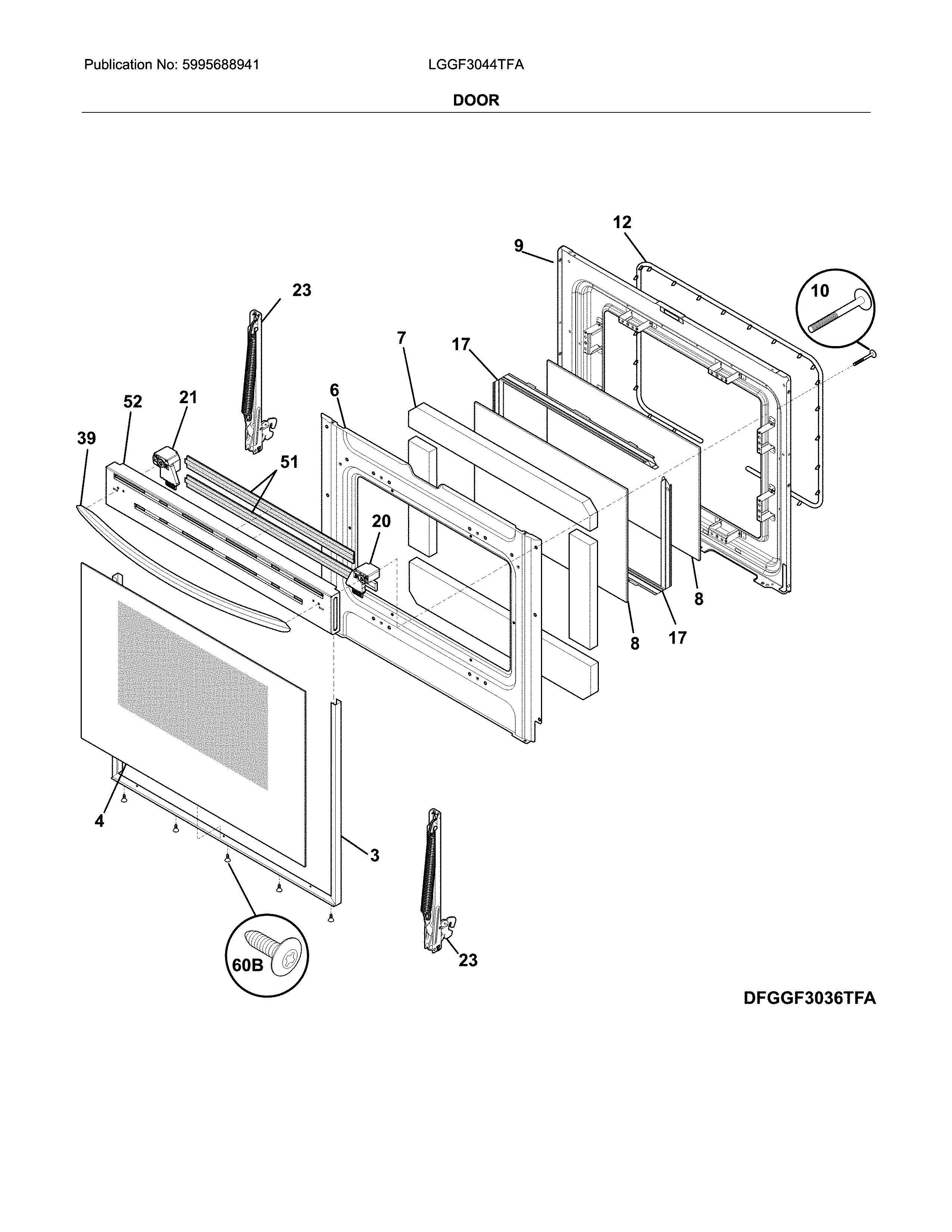 Publication No: 5995688941

LGGF3044TFA

DOOR

12
9
10
23
7
17
6
52
21
39
51
20
8
17
8
4
3
60B
23

DFGGF3036TFA