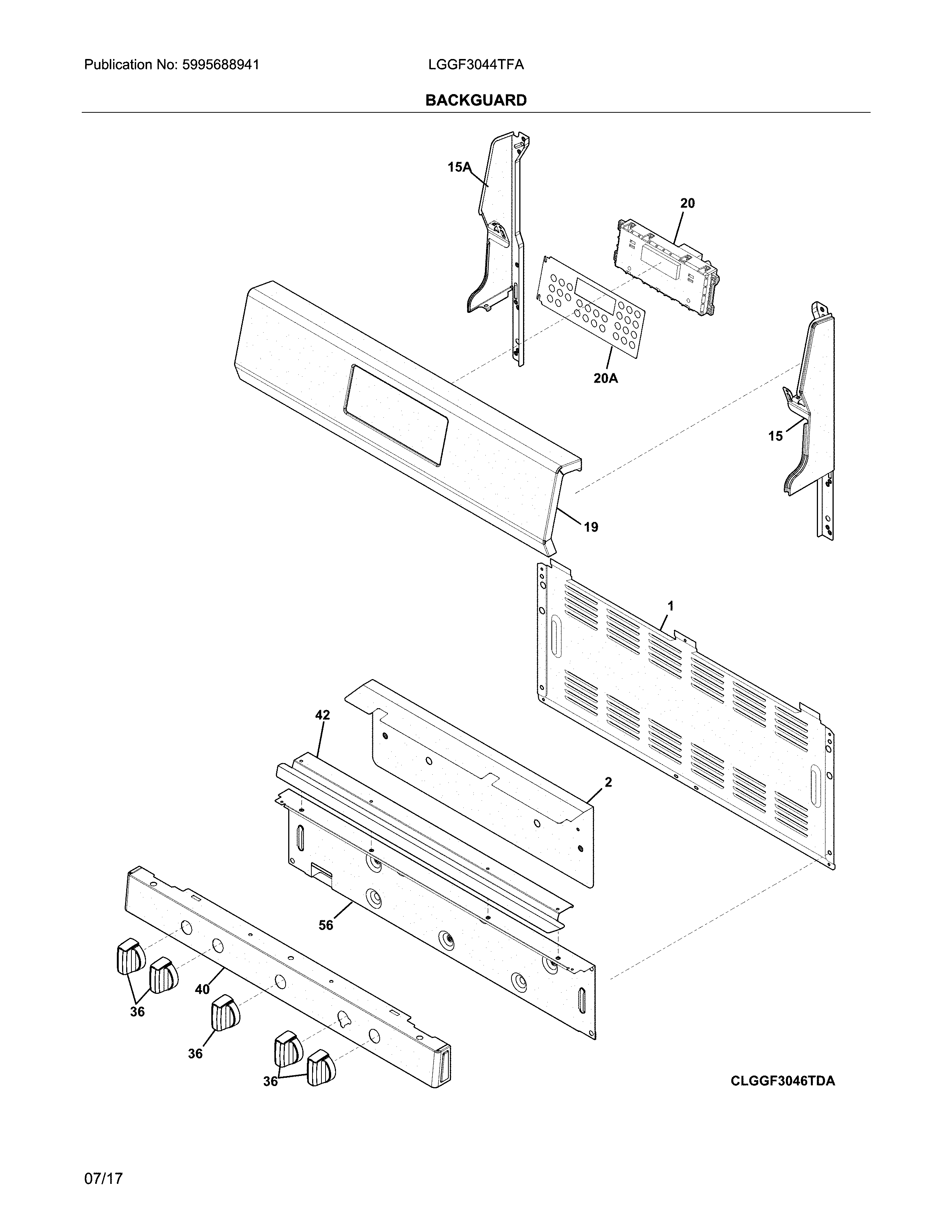 Publication No: 5995688941

LGGF3044TFA

BACKGUARD

15A

20

20A

15

19

1

42

2

56

40

36

36

36

CLGGF3046TDA

07/17