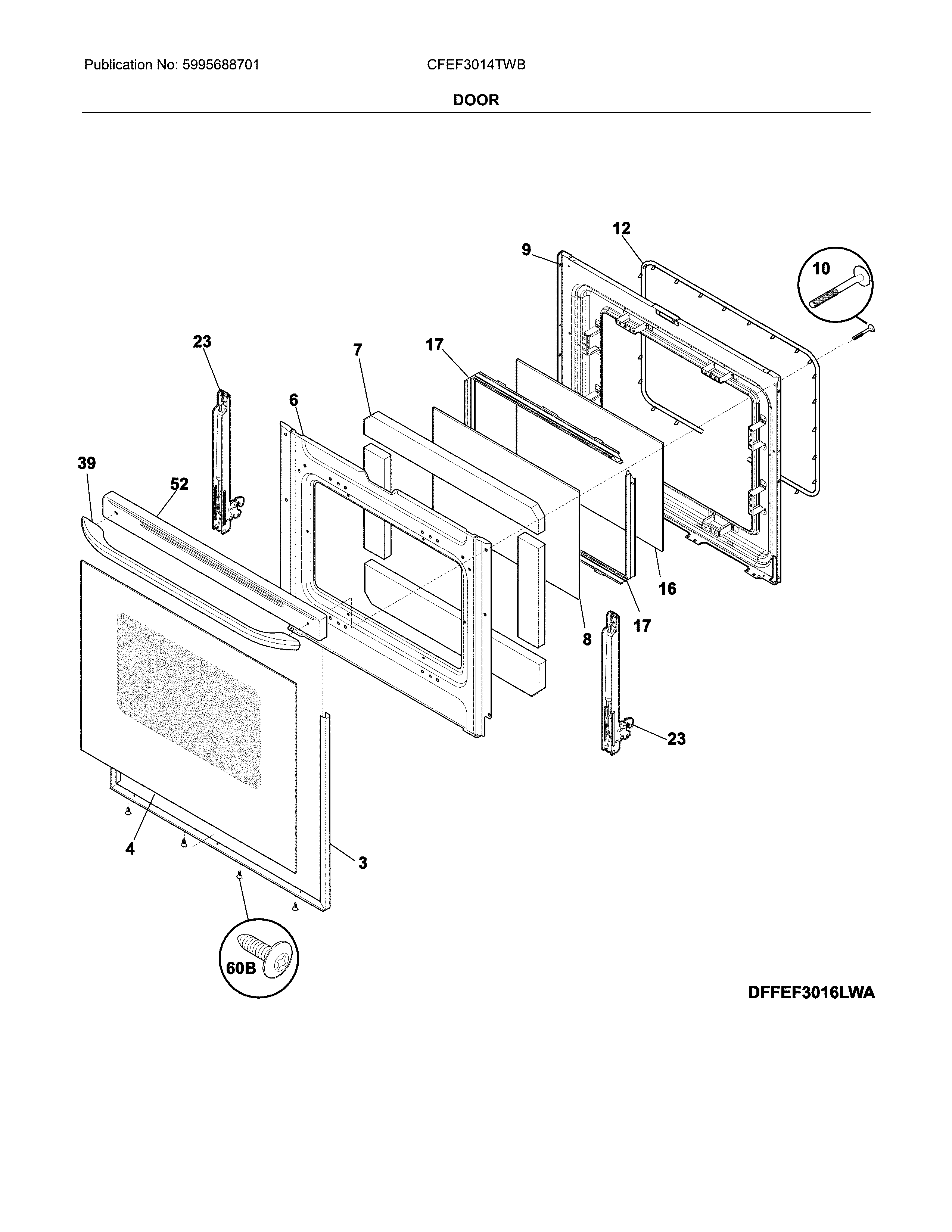 Publication No: 5995688701

CFEF3014TWB

DOOR

12

9

10

23

7

17

6

39

52

16

17

8

23

4

3

60B

DFFEF3016LWA