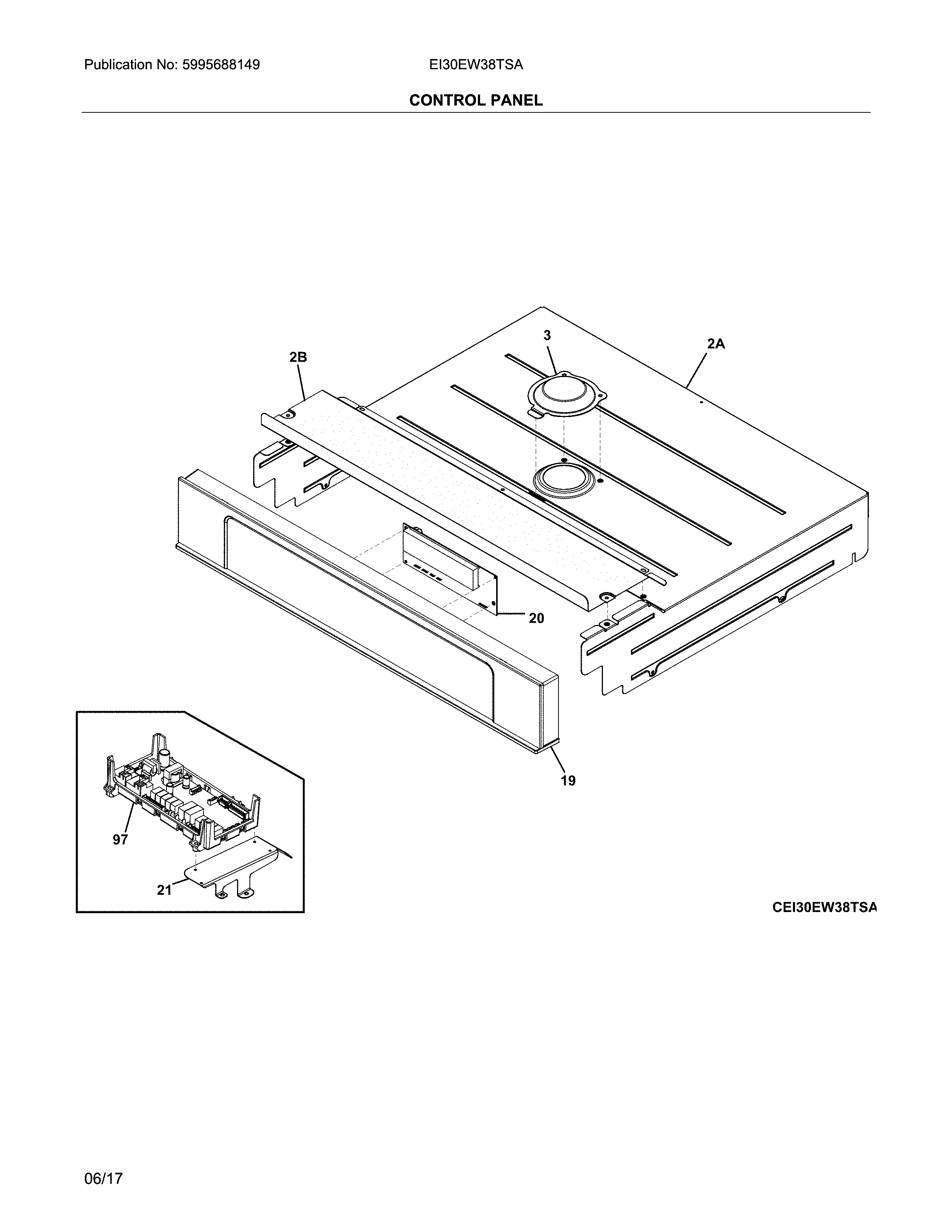 Publication No: 5995688149

EI30EW38TSA

CONTROL PANEL

3

2A

2B

20

19

97

21

CEI30EW38TSA

06/17