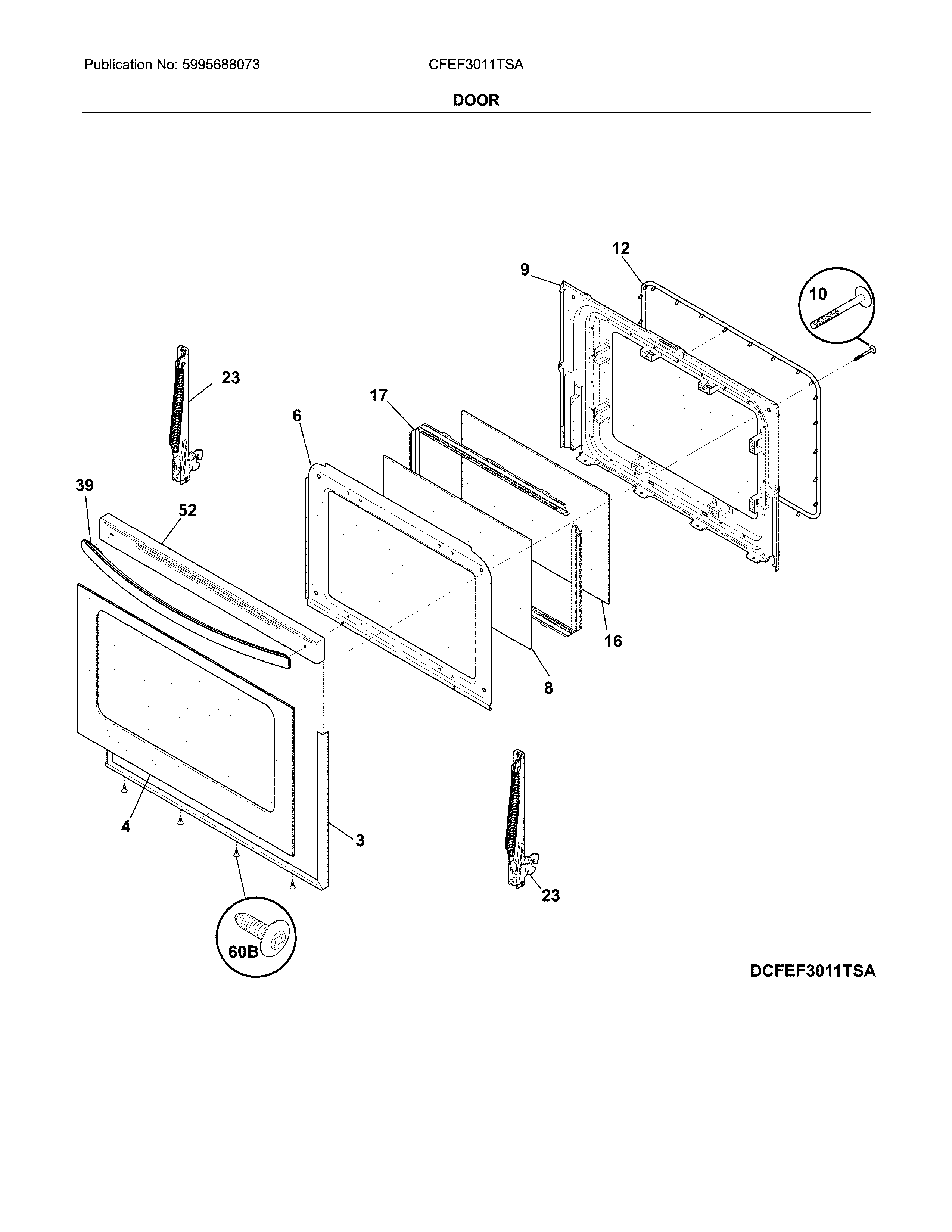 Publication No: 5995688073

CFEF3011TSA

DOOR

12
9
10
23
17
6
39
52
16
8
4
3
23
60B

DCFEF3011TSA