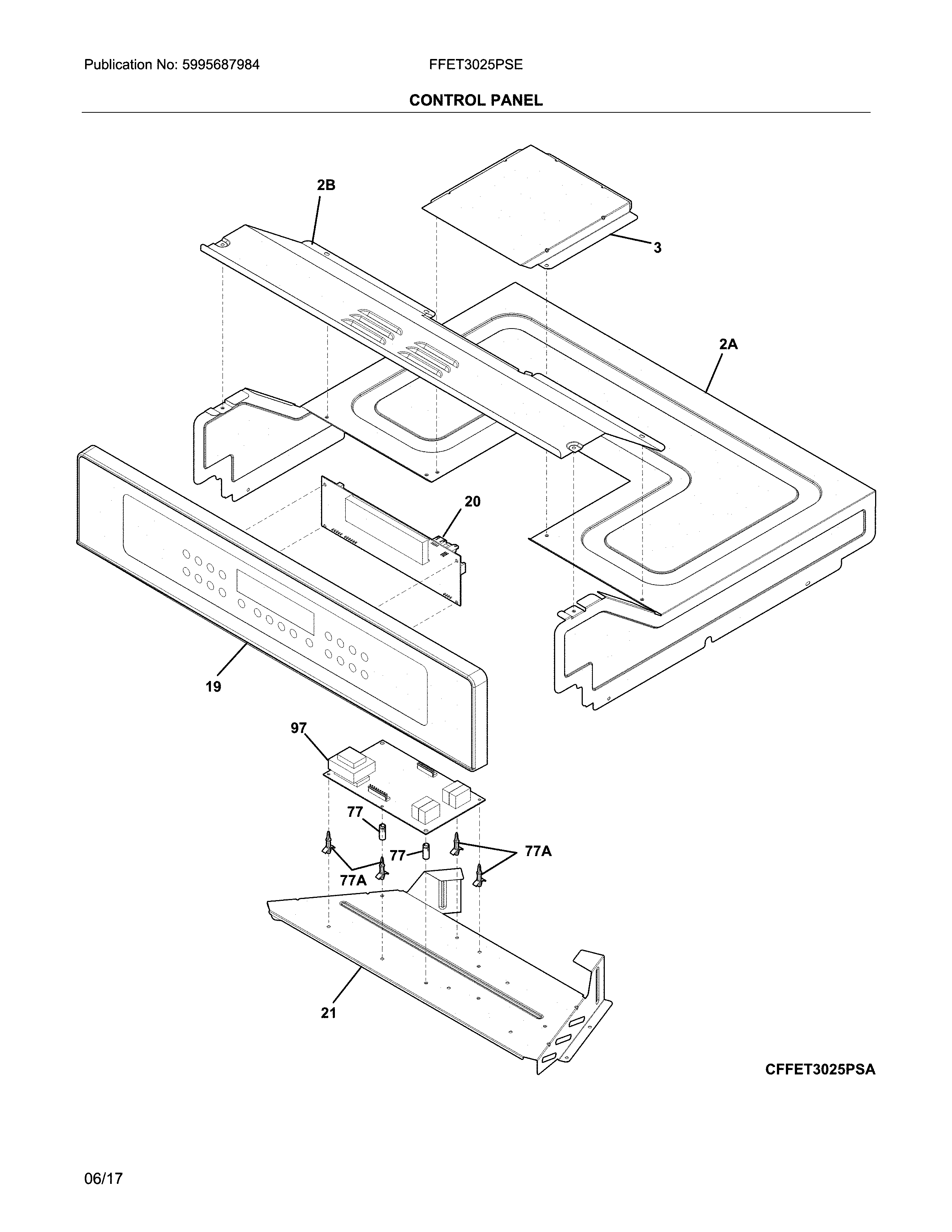 Publication No: 5995687984

FFET3025PSE

CONTROL PANEL

2B

3

2A

20

19

97

77

77

77A

77A

21

CFFET3025PSA

06/17