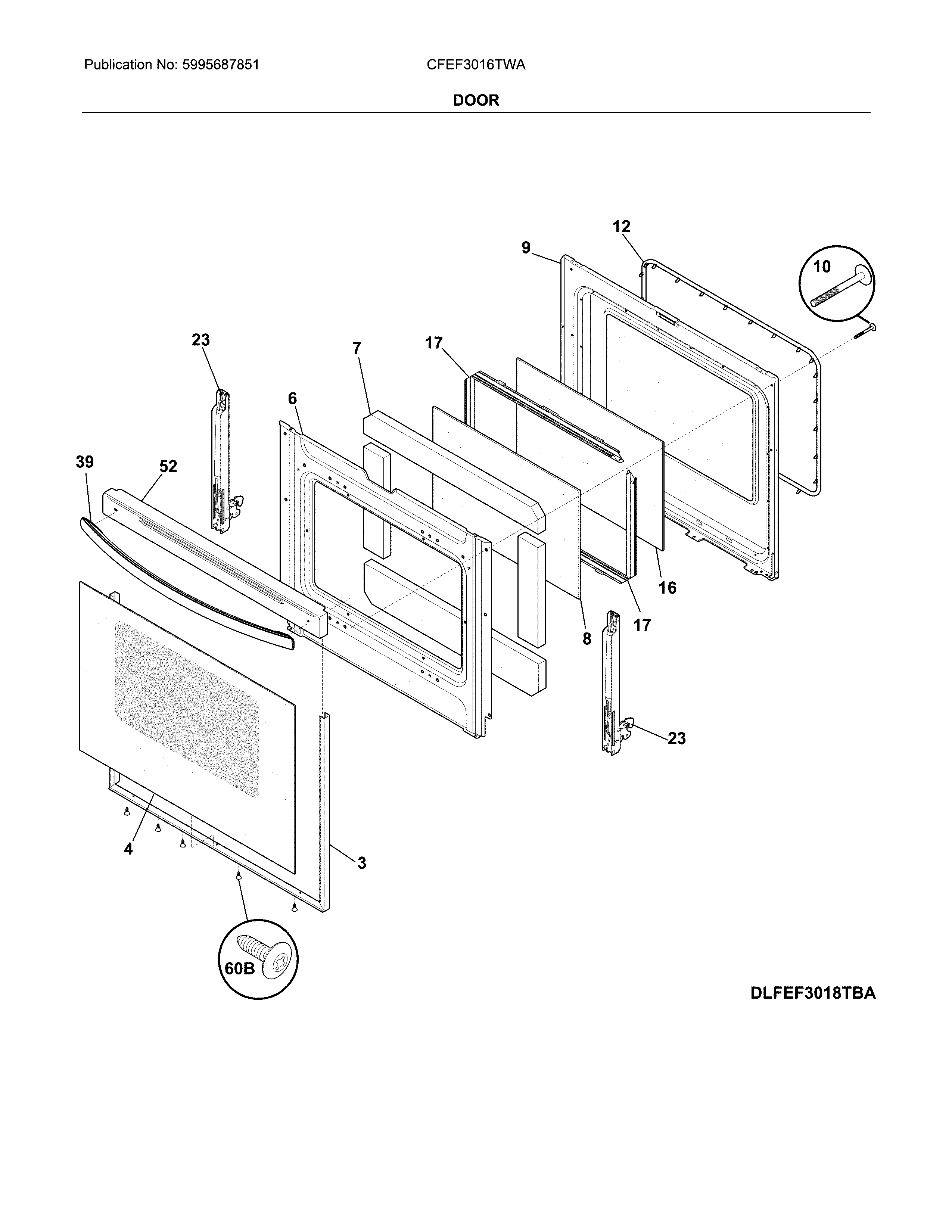 Publication No: 5995687851

CFEF3016TWA

DOOR

12

9

10

23

7

17

6

39

52

16

17

8

23

4

3

60B

DLFEF3018TBA