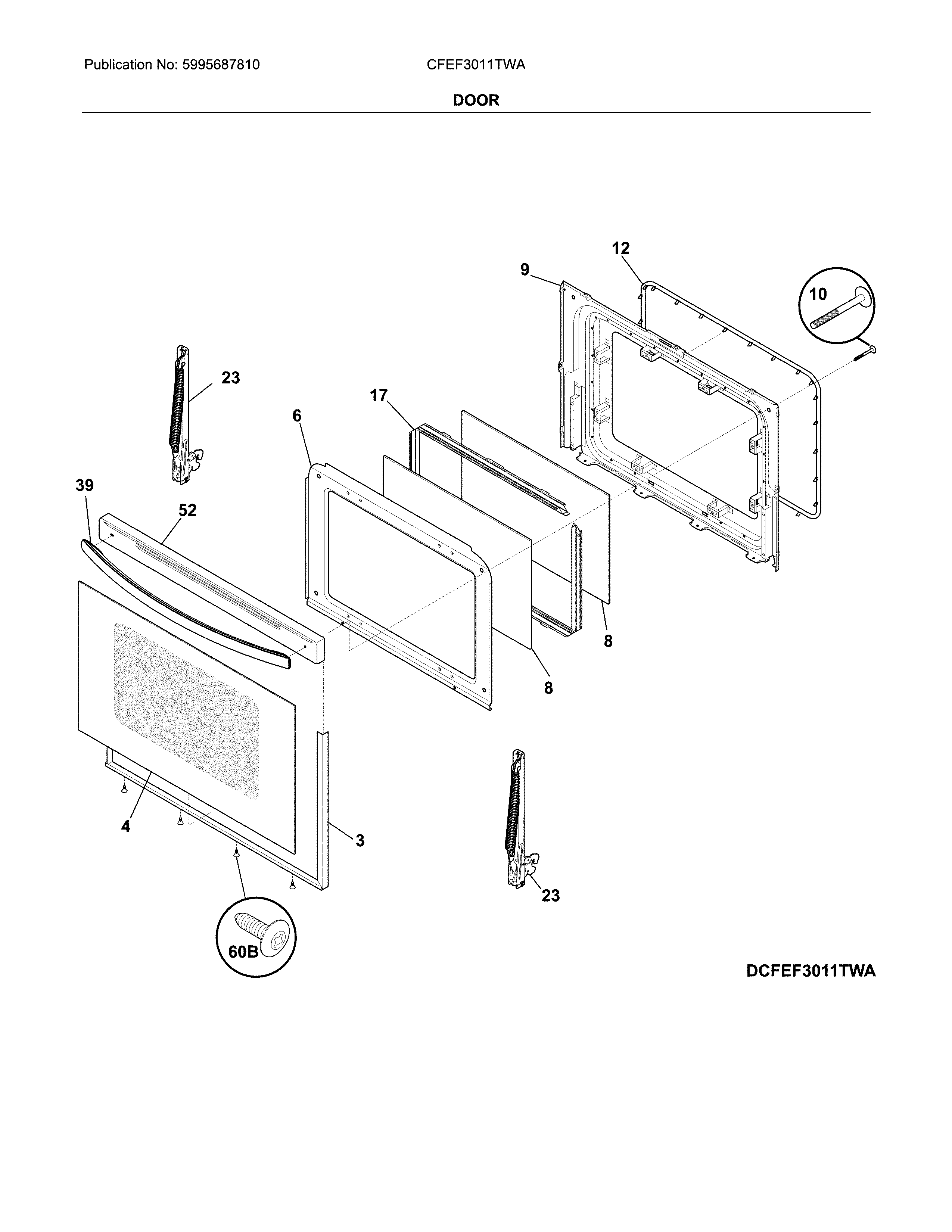 Publication No: 5995687810

CFEF3011TWA

DOOR

12

9

10

23

17

6

39

52

8

8

4

3

23

60B

DCFEF3011TWA