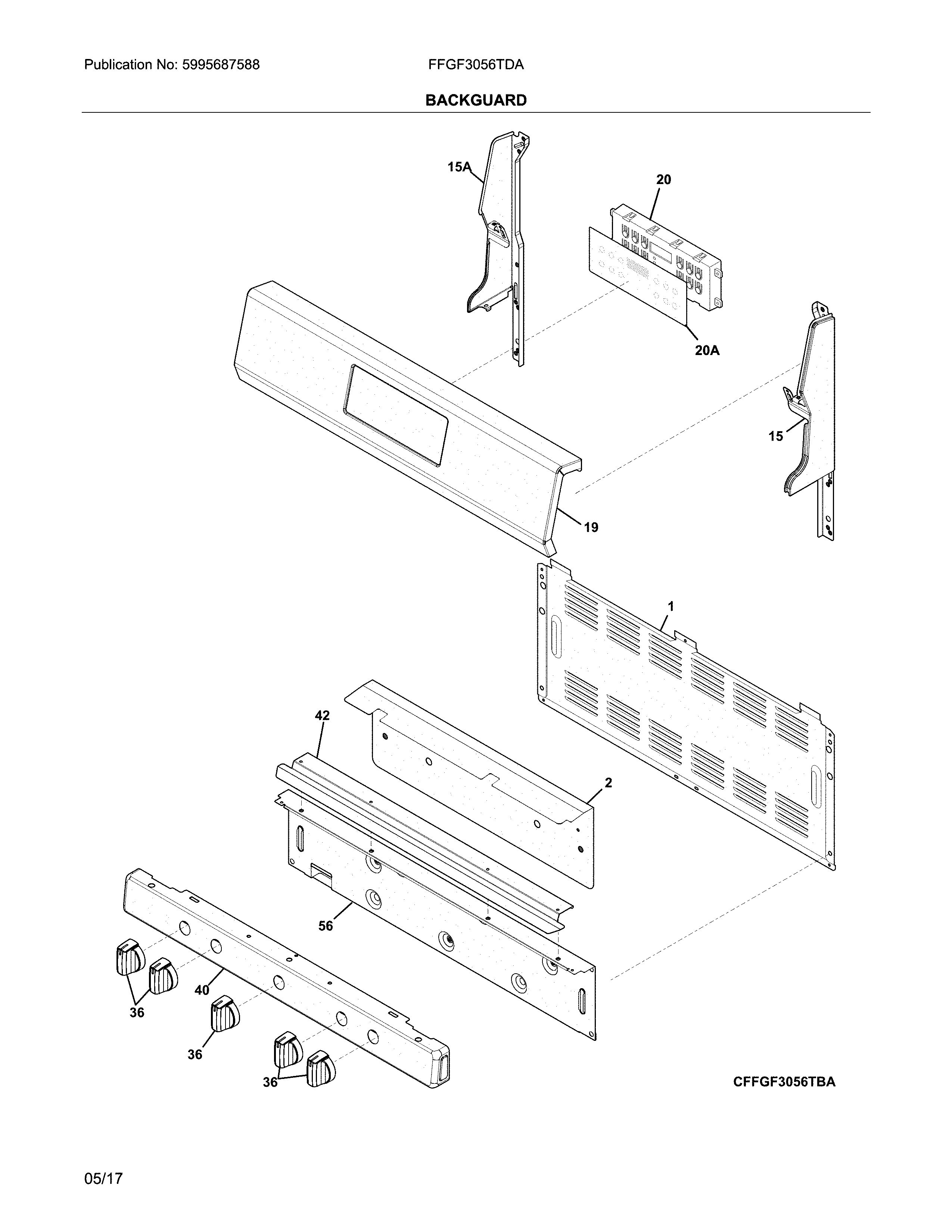 Publication No: 5995687588

FFGF3056TDA

BACKGUARD

15A

20

20A

15

19

1

42

2

56

40

36

36

36

CFFGF3056TBA

05/17