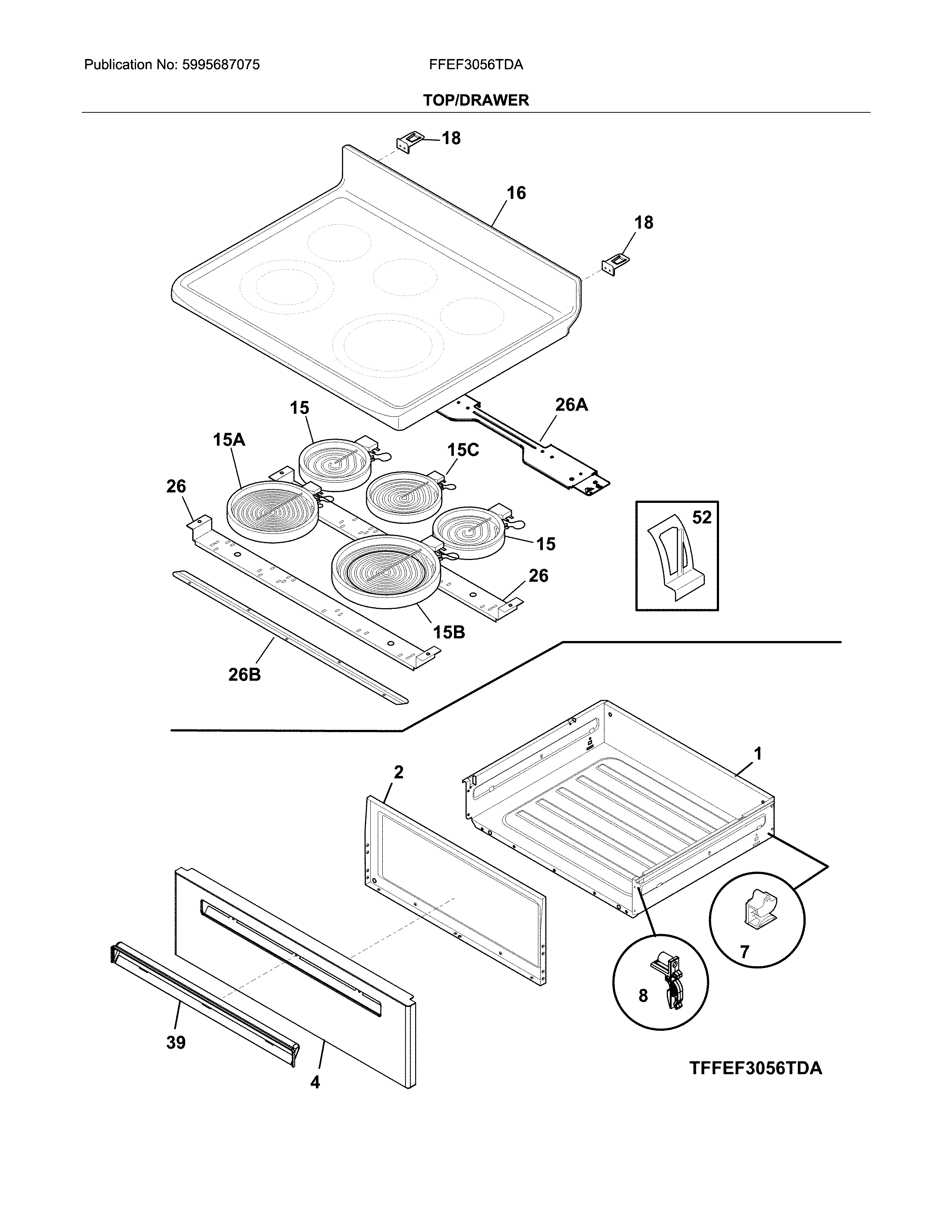 Publication No: 5995687075

FFEF3056TDA

TOP/DRAWER

18

16

18

15

26A

15A

15C

26

52

15

26

15B

26B

1

2

7

8

39

4

TFFEF3056TDA