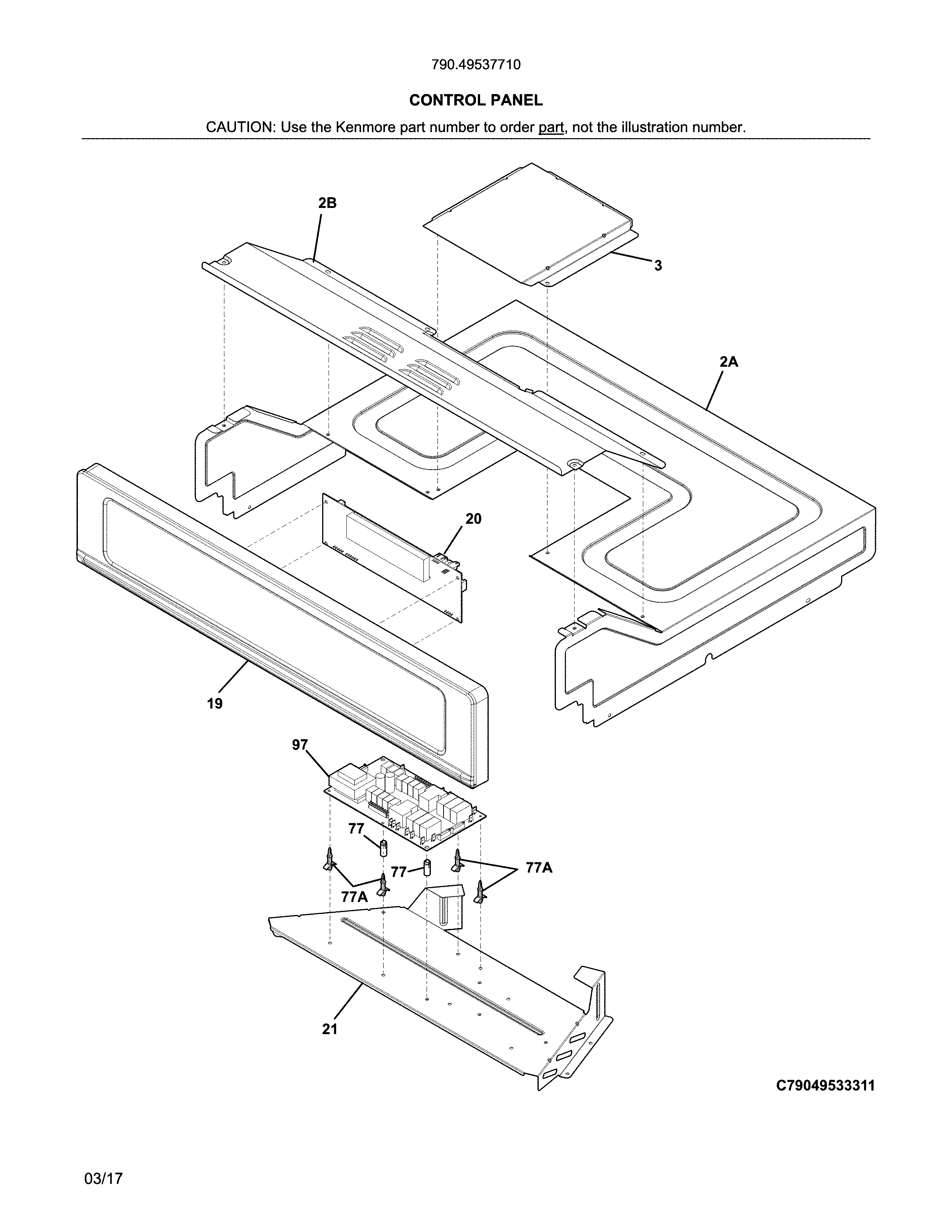 790.49537710

CONTROL PANEL

CAUTION: Use the Kenmore part number to order part, not the illustration number.

2B

3

2A

20

19

97

77

77

77A

77A

21

C79049533311

03/17