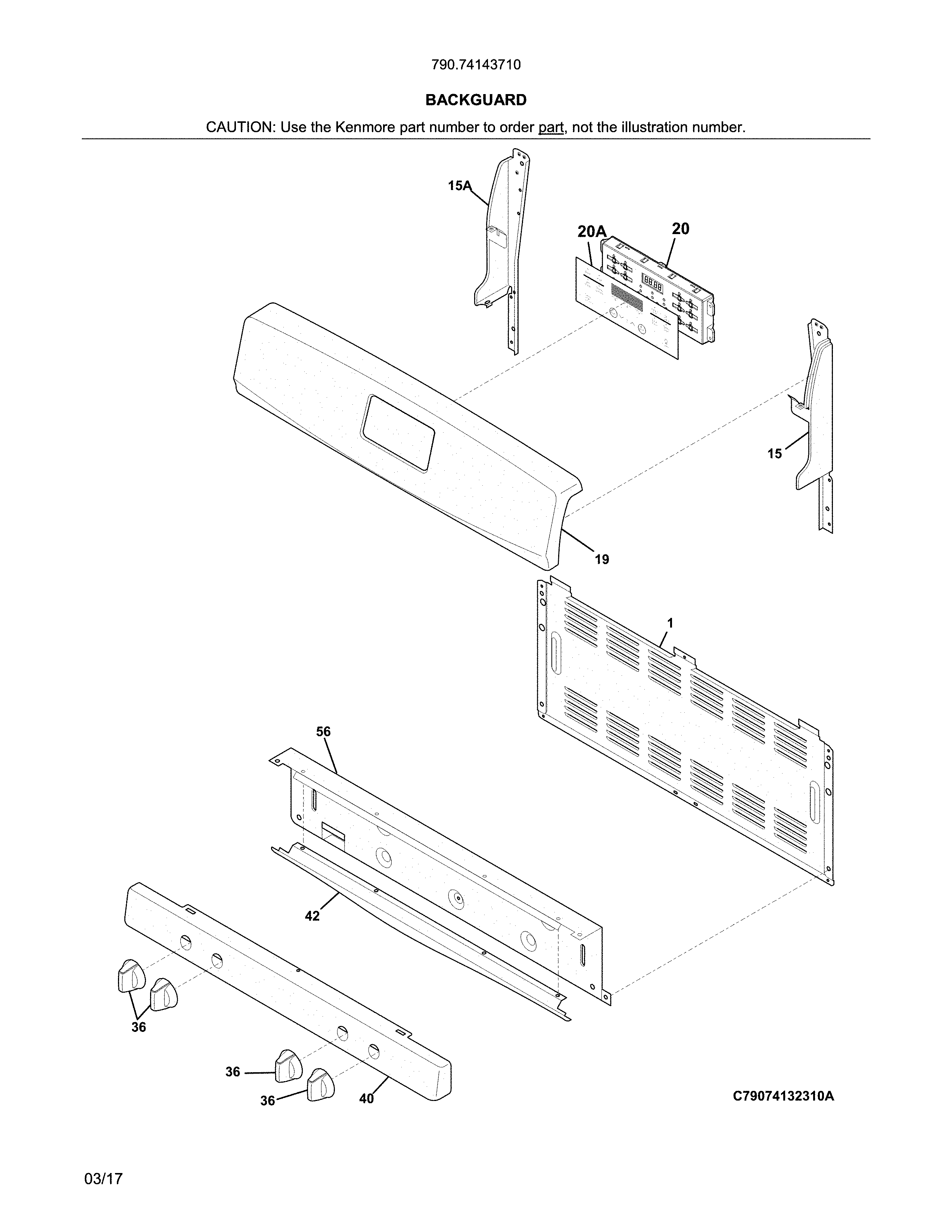 790.74143710

BACKGUARD

CAUTION: Use the Kenmore part number to order part, not the illustration number.

15A

20A

20

15

19

1

56

42

36

36

36

40

C79074132310A

03/17