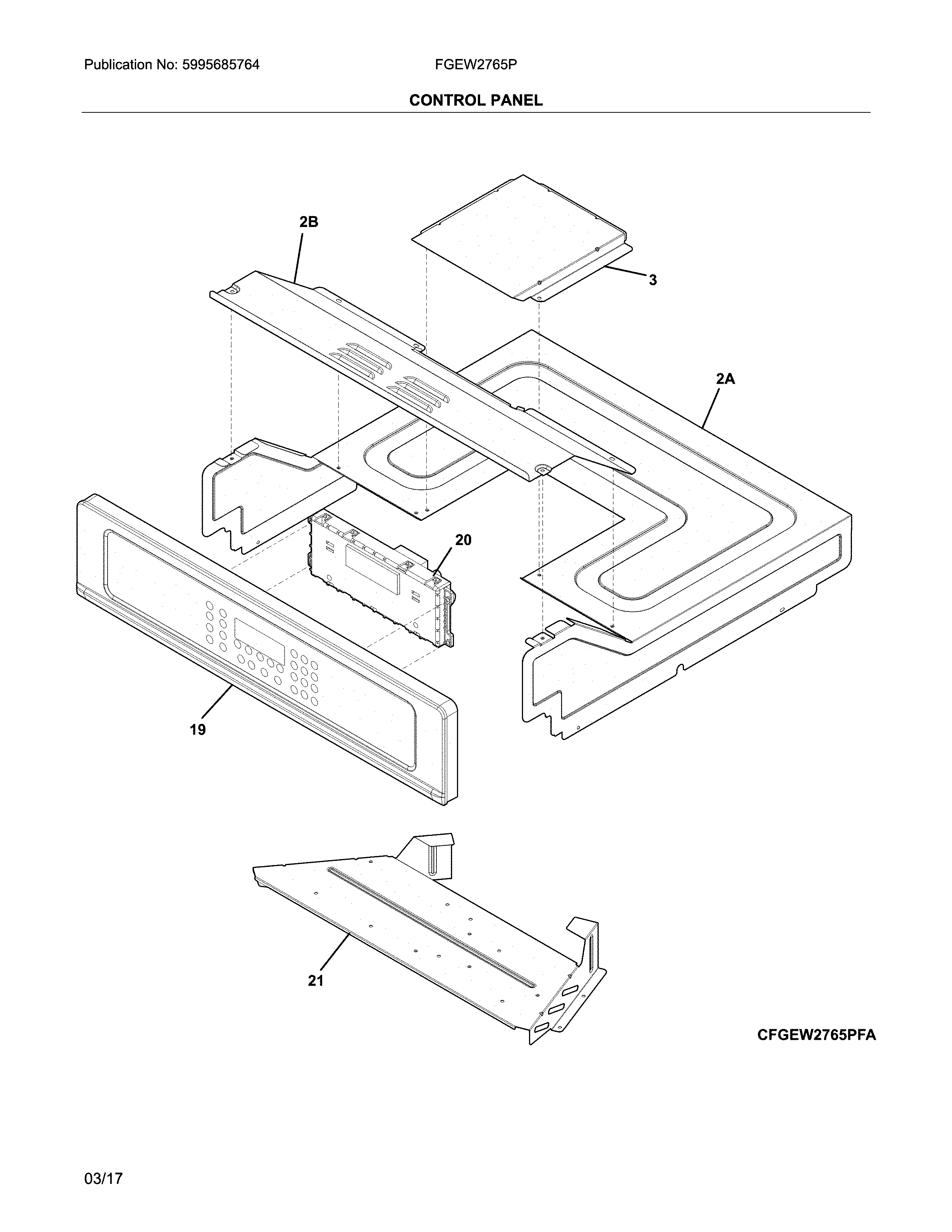 Publication No: 5995685764

FGEW2765P

CONTROL PANEL

2B

3

2A

20

19

21

CFGEW2765PFA

03/17