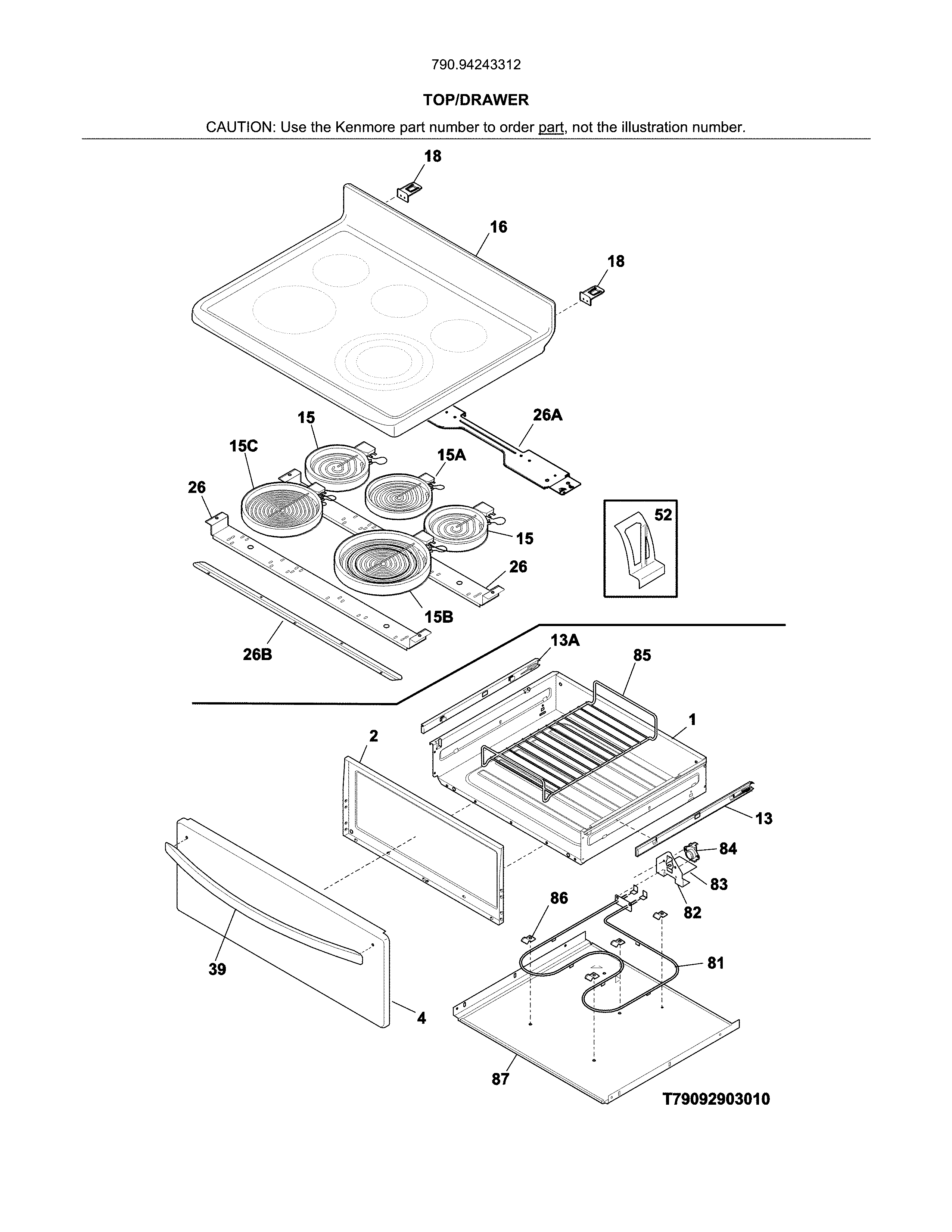 790.94243312

TOP/DRAWER

CAUTION: Use the Kenmore part number to order part, not the illustration number.

18
16
18
15
26A
15C
15A
26
52
15
26
15B
26B
13A
85
1
2
13
84
83
82
86
81
39
4
87
T79092903010