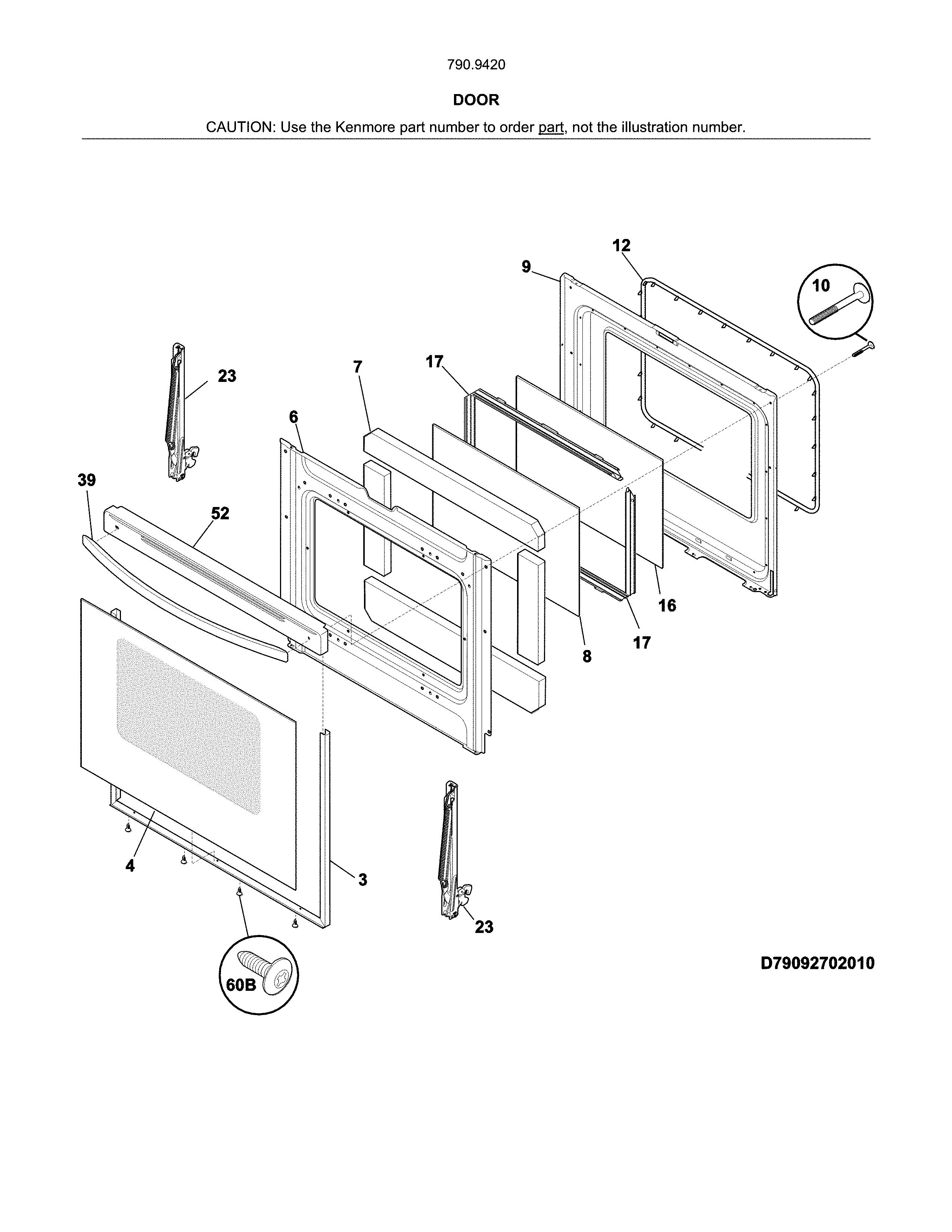 790.9420

DOOR

CAUTION: Use the Kenmore part number to order part, not the illustration number.

12
9
10
23
7
17
6
39
52
16
17
8
4
3
23
60B

D79092702010