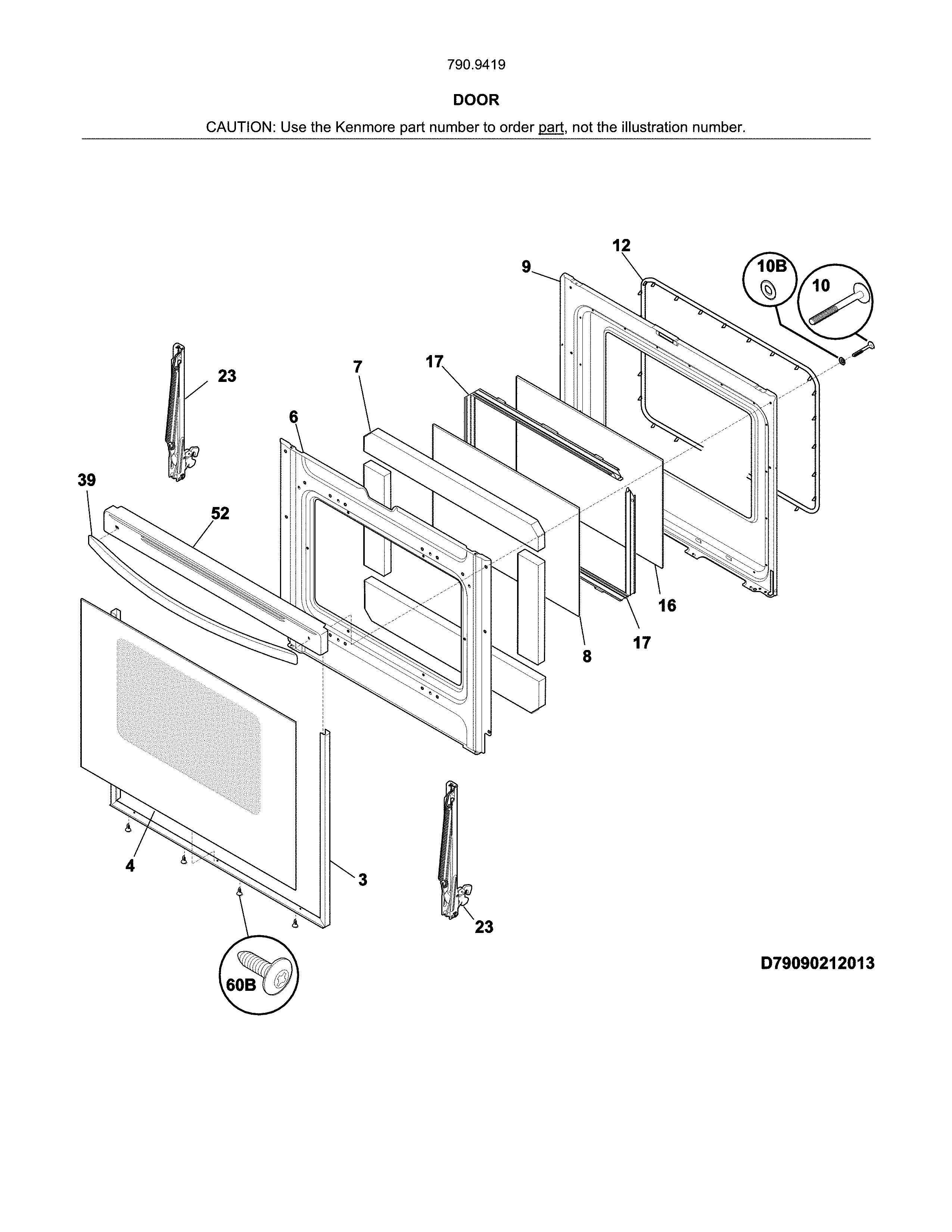 790.9419

DOOR

CAUTION: Use the Kenmore part number to order part, not the illustration number.

12
9
10B
10
23
7
17
6
39
52
16
17
8
4
3
23
60B
D79090212013