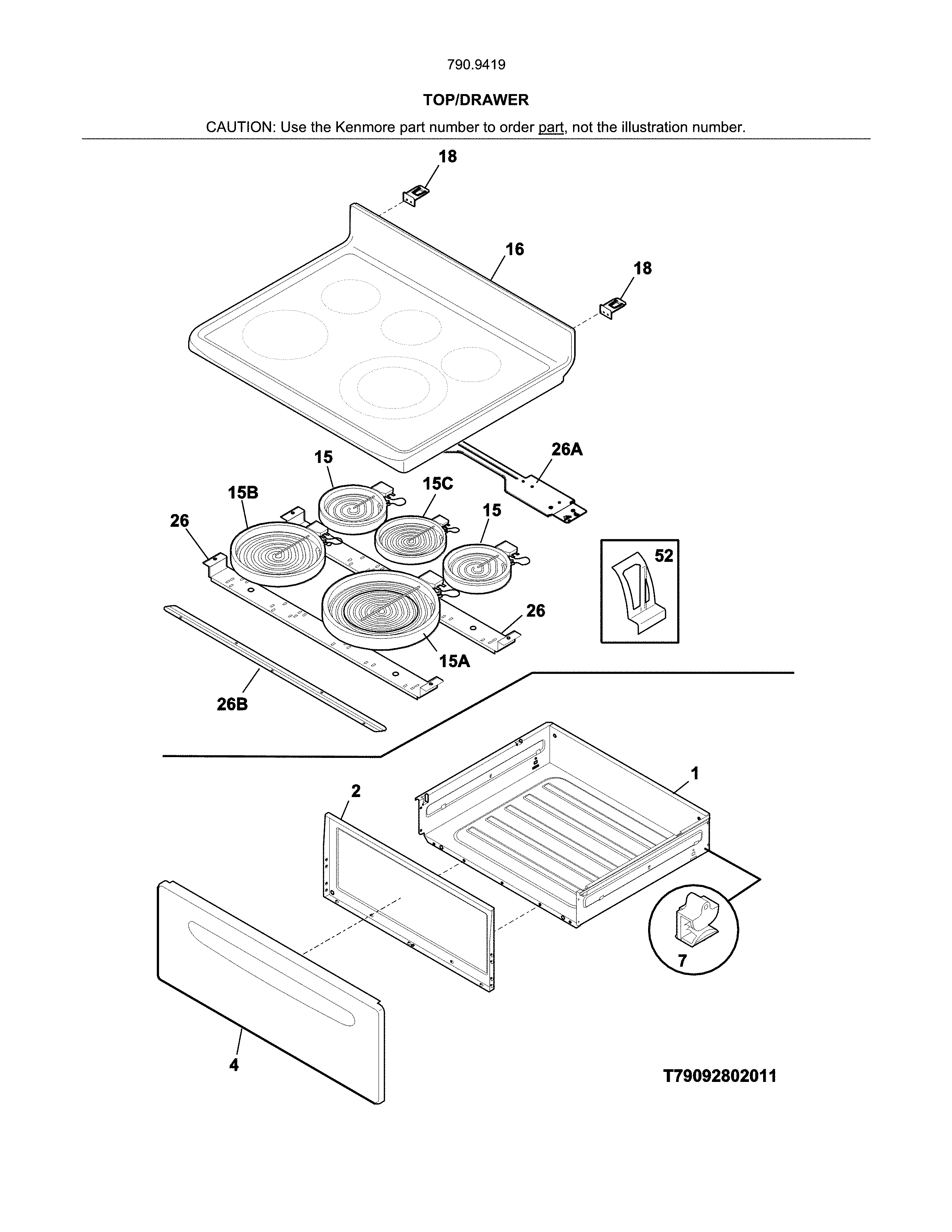 790.9419

TOP/DRAWER

CAUTION: Use the Kenmore part number to order part, not the illustration number.

18

16

18

26A

15

15C

15B

15

26

52

26

15A

26B

1

2

7

4

T79092802011