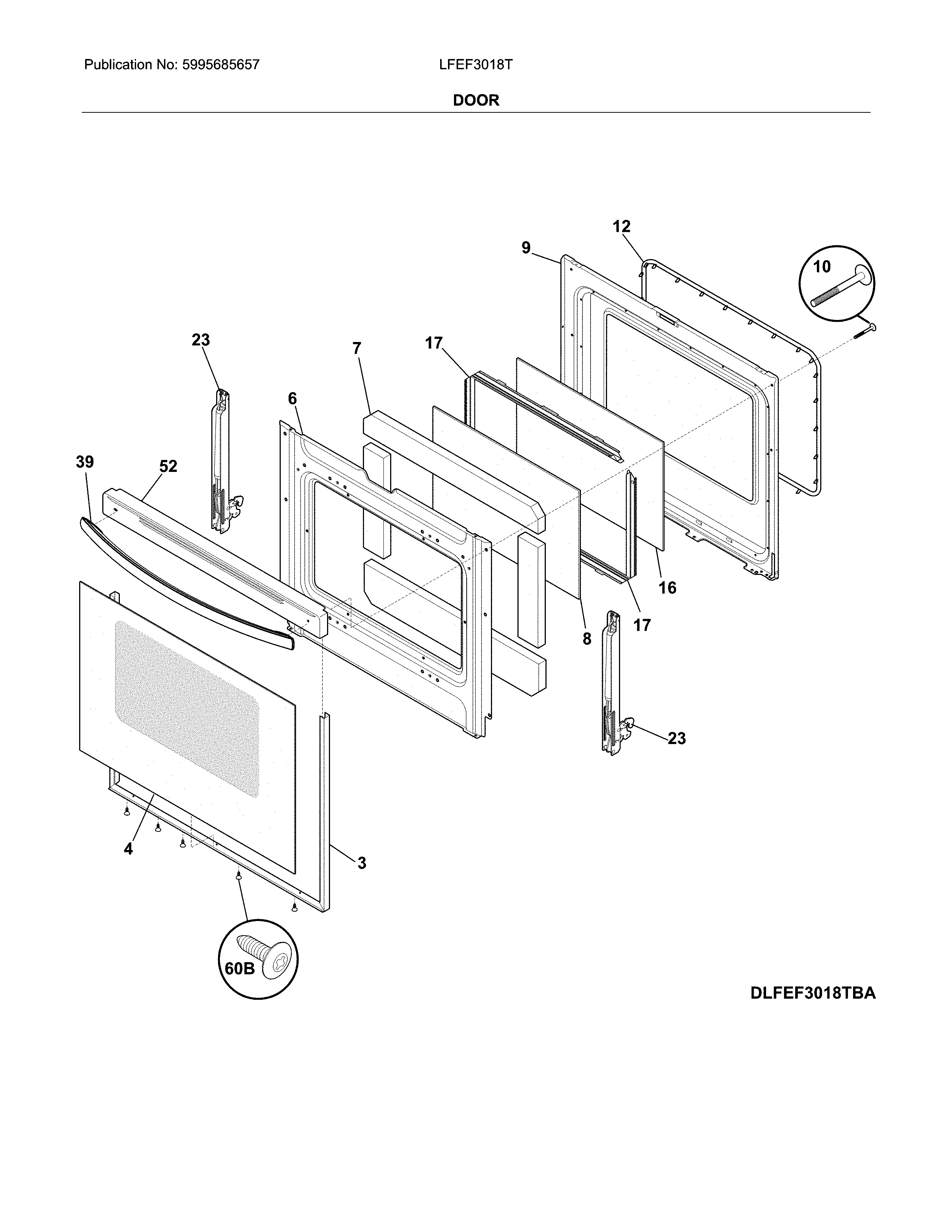 Publication No: 5995685657

LFEF3018T

DOOR

12

9

10

23

7

17

6

39

52

16

17

8

23

4

3

60B

DLFEF3018TBA