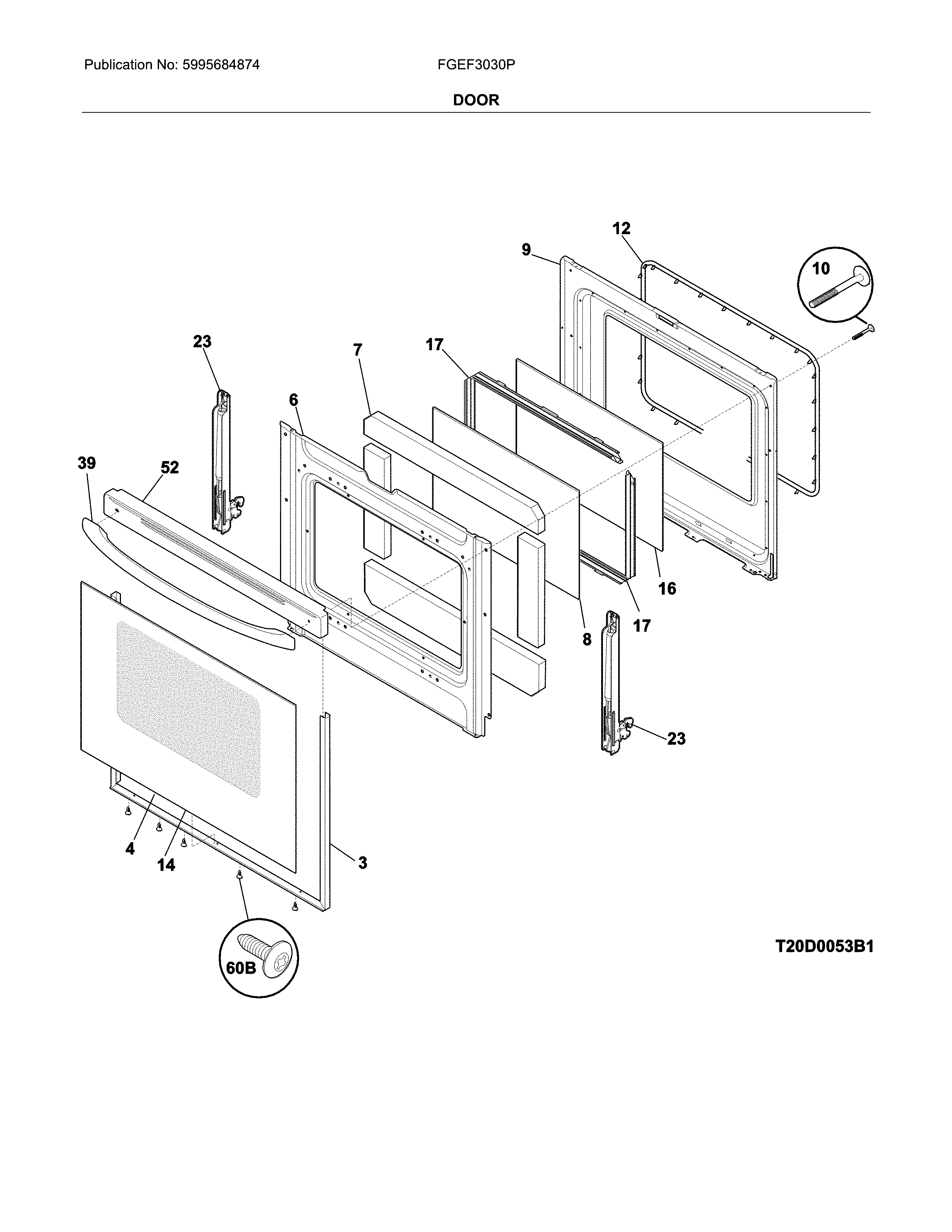 Publication No: 5995684874

FGEF3030P

DOOR

12

9

10

23

7

17

6

39

52

16

17

8

23

4

14

3

60B

T20D0053B1