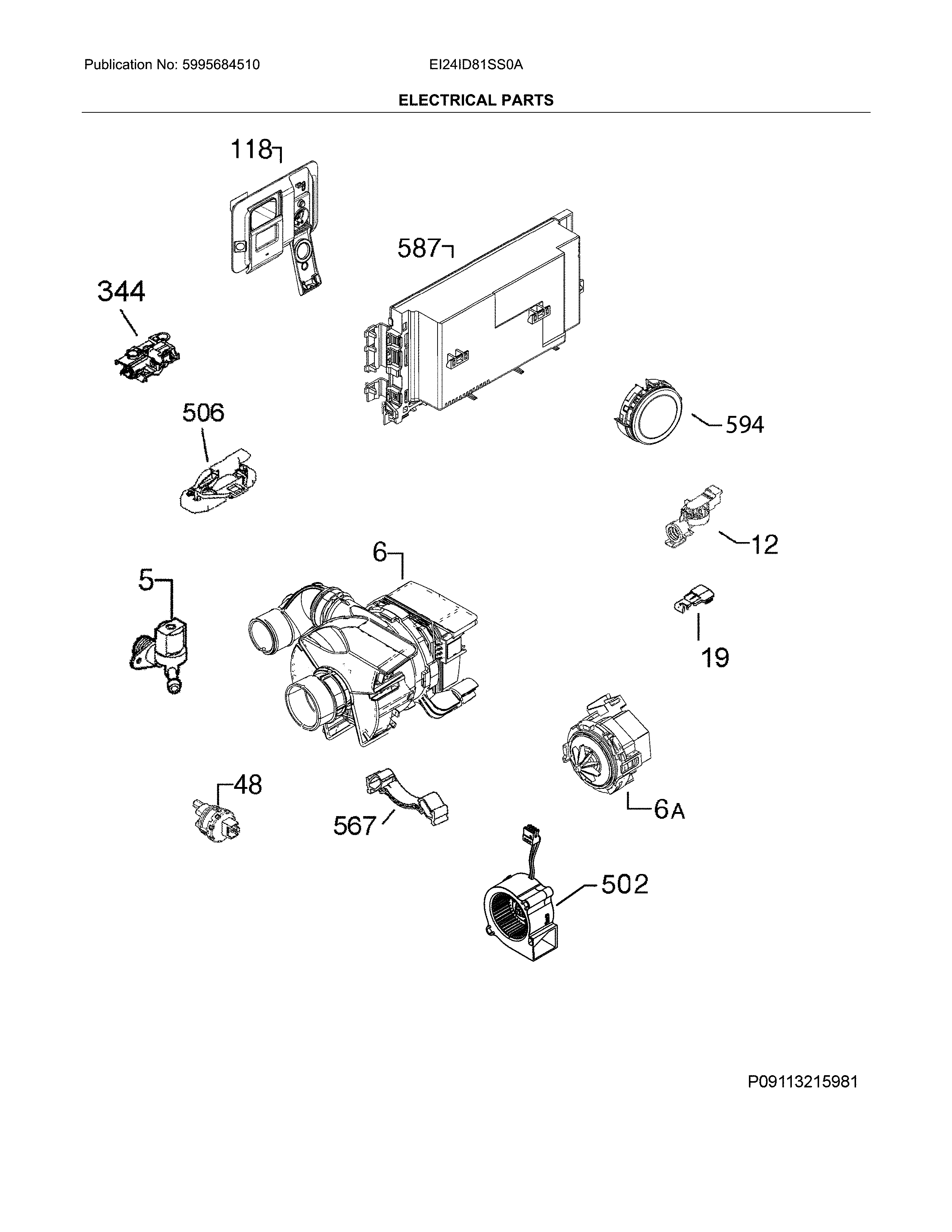 Publication No: 5995684510

EI24ID81SS0A

ELECTRICAL PARTS

118

587

344

506

594

12

6

5

19

48

567

6A

502

P09113215981