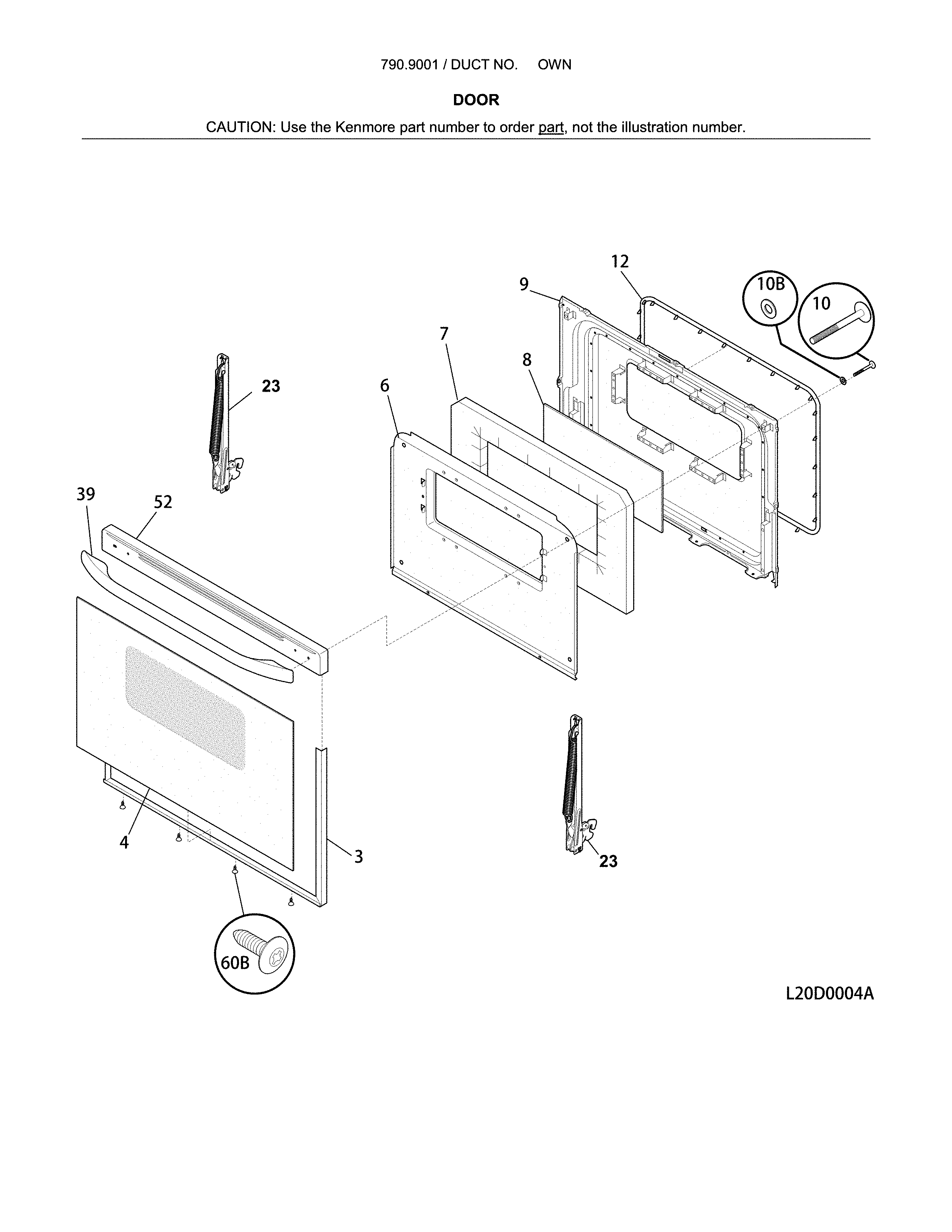 790.9001 / DUCT NO. OWN

DOOR

CAUTION: Use the Kenmore part number to order part, not the illustration number.

12
9
10B
10
7
8
6
23
39
52
4
3
23
60B

L20D0004A