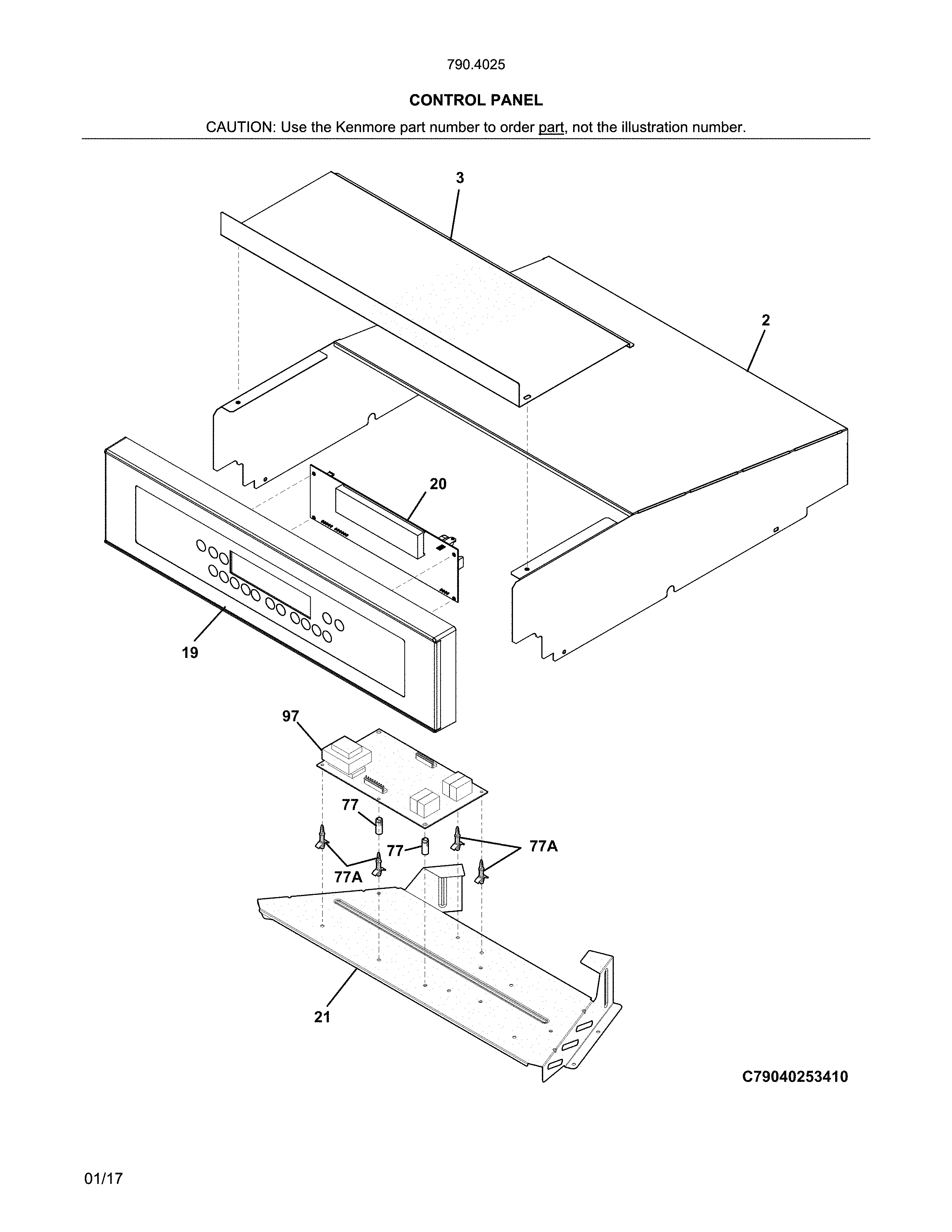 790.4025

CONTROL PANEL

CAUTION: Use the Kenmore part number to order part, not the illustration number.

3

2

20

19

97

77

77

77A

77A

21

C79040253410

01/17