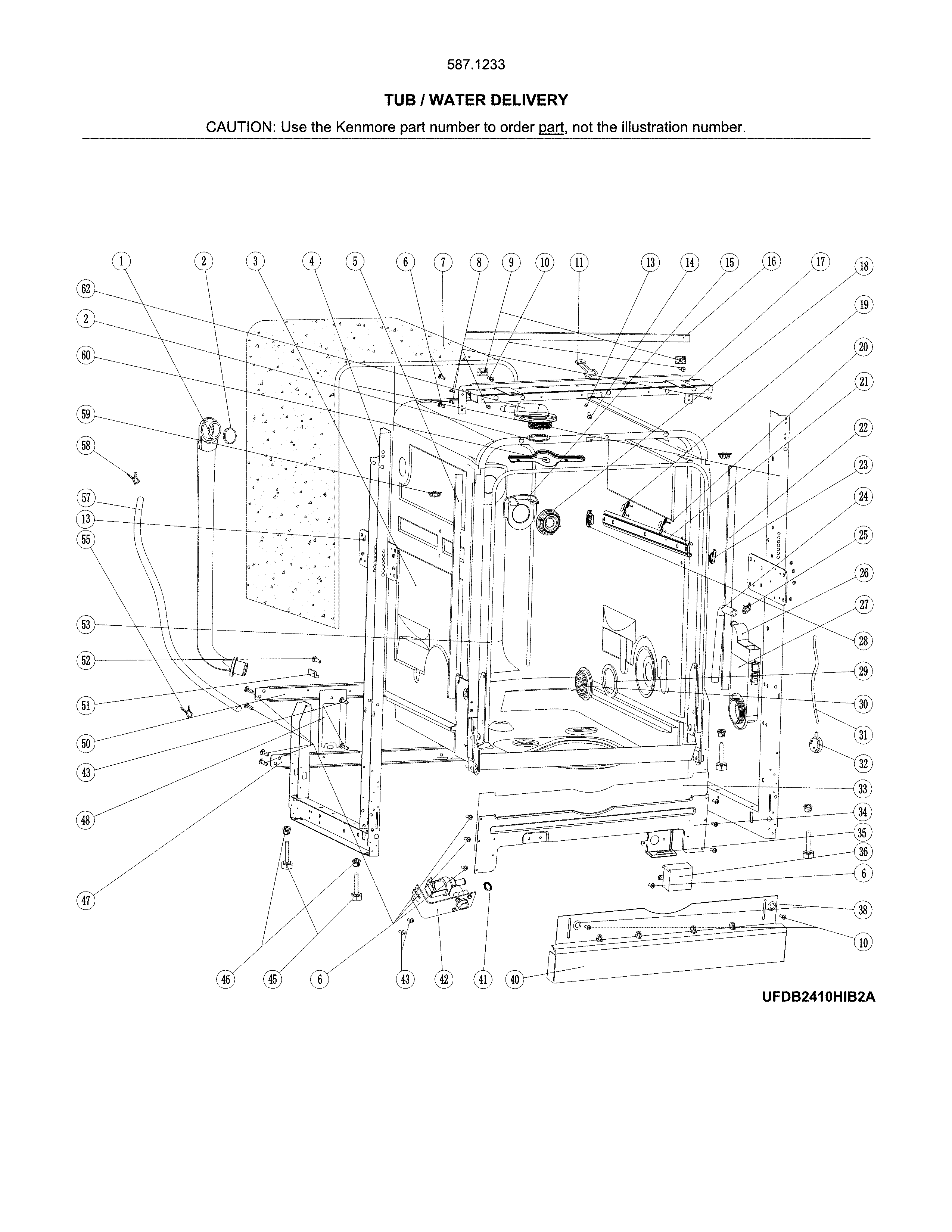 587.1233

TUB / WATER DELIVERY

CAUTION: Use the Kenmore part number to order part, not the illustration number.

1
2
3
4
5
6
7
8
9
10
11
13
14
15
16
17
18
19
20
21
22
23
24
25
26
27
28
29
30
31
32
33
34
35
36
6
38
10
62
2
60
59
58
57
13
55
53
52
51
50
43
48
47
46
45
6
43
42
41
40

UFDB2410HIB2A