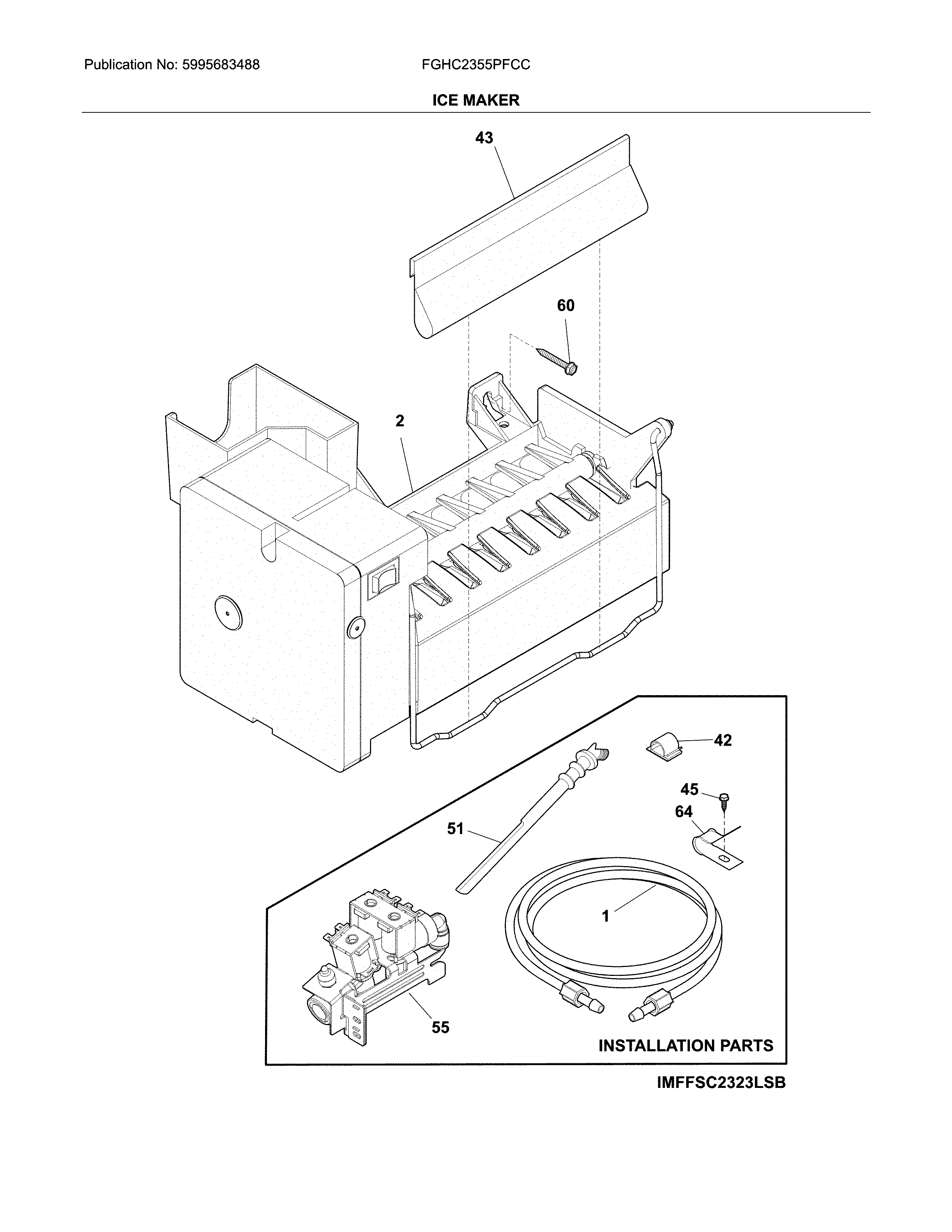 Publication No: 5995683488

FGHC2355PFCC

ICE MAKER

43

60

2

42

45

64

51

1

55

INSTALLATION PARTS

IMFFSC2323LSB