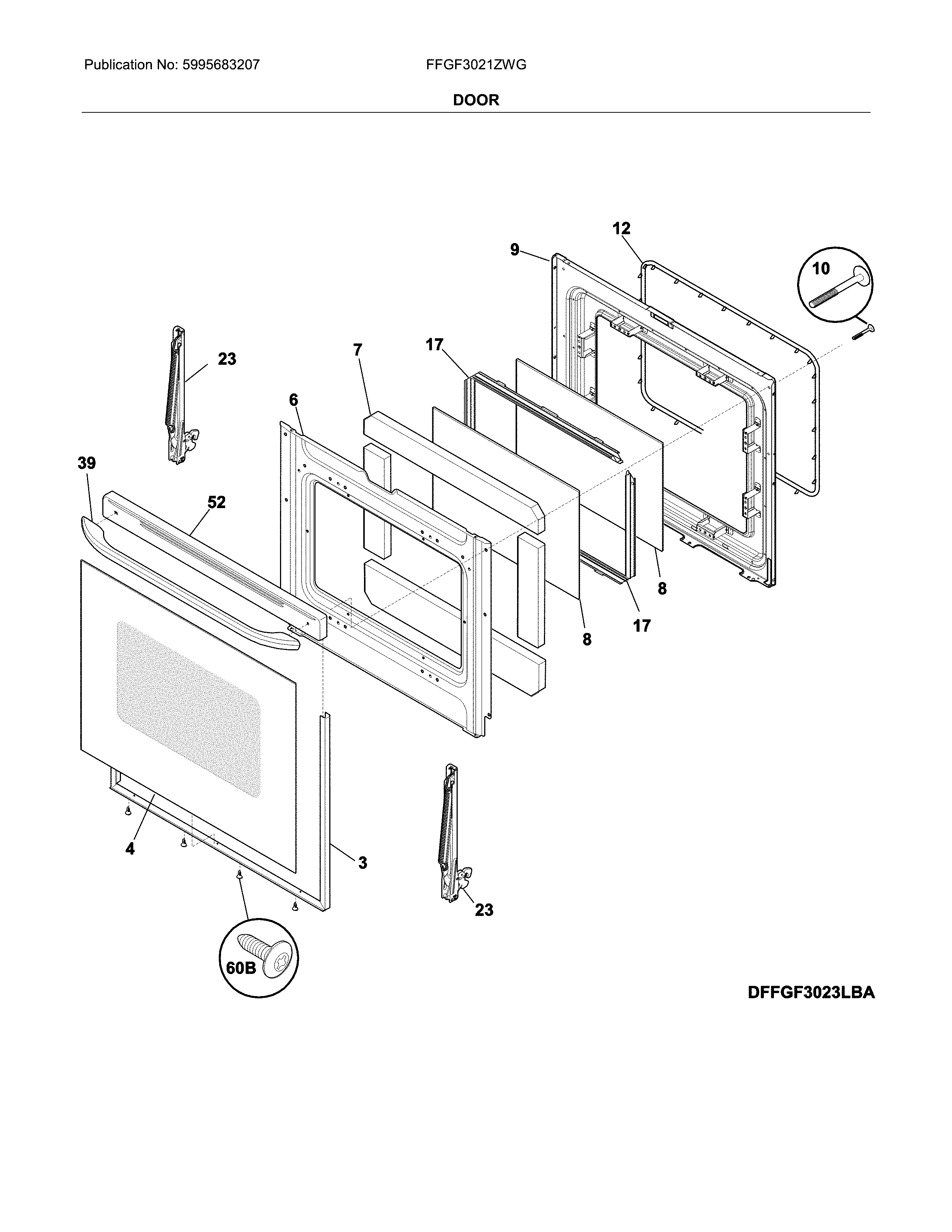 Publication No: 5995683207

FFGF3021ZWG

DOOR

12

9

10

23

7

17

6

39

52

8

17

8

4

3

23

60B

DFFGF3023LBA