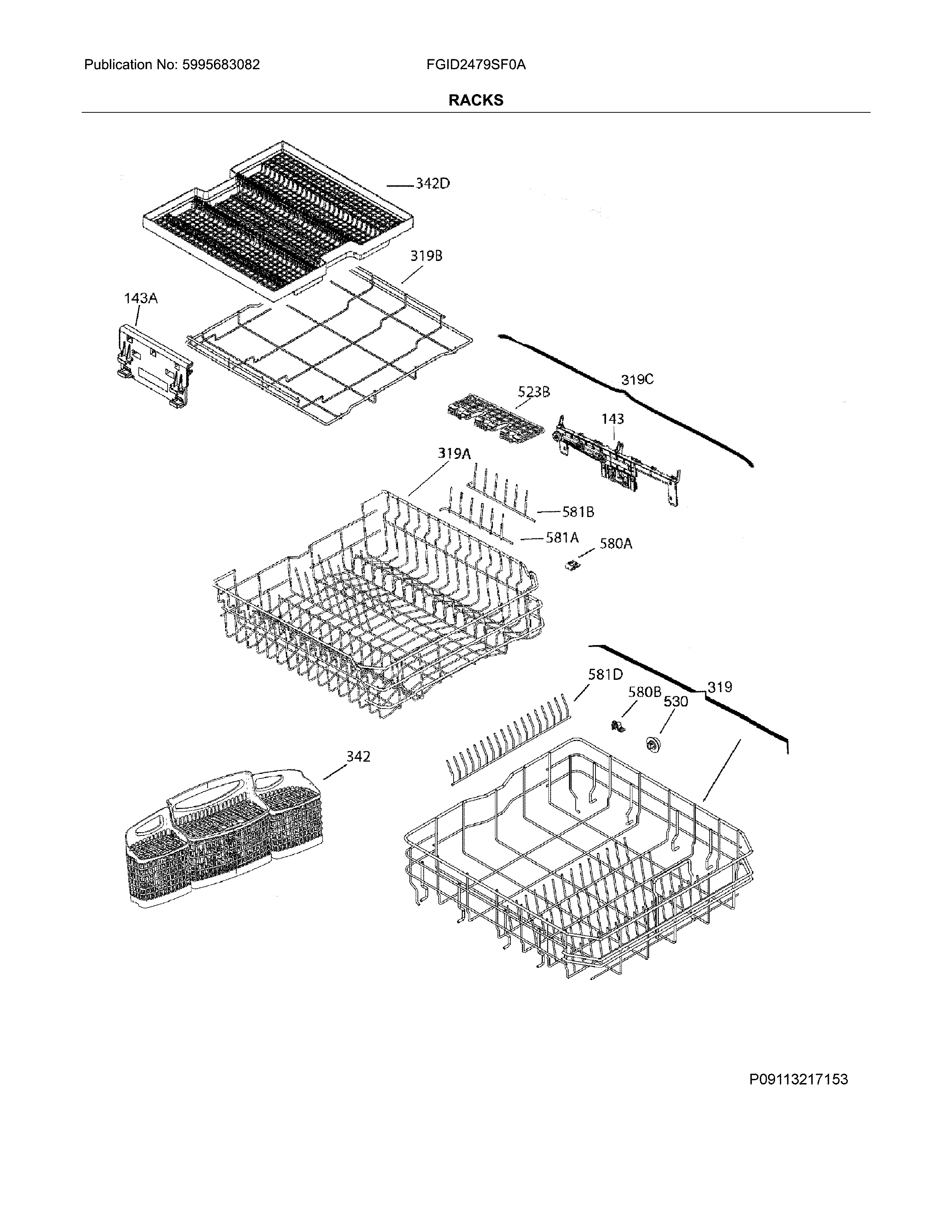 Publication No: 5995683082

FGID2479SF0A

RACKS

342D

319B

143A

319C

523B

143

319A

581B

581A

580A

581D

580B

530

319

342

P09113217153