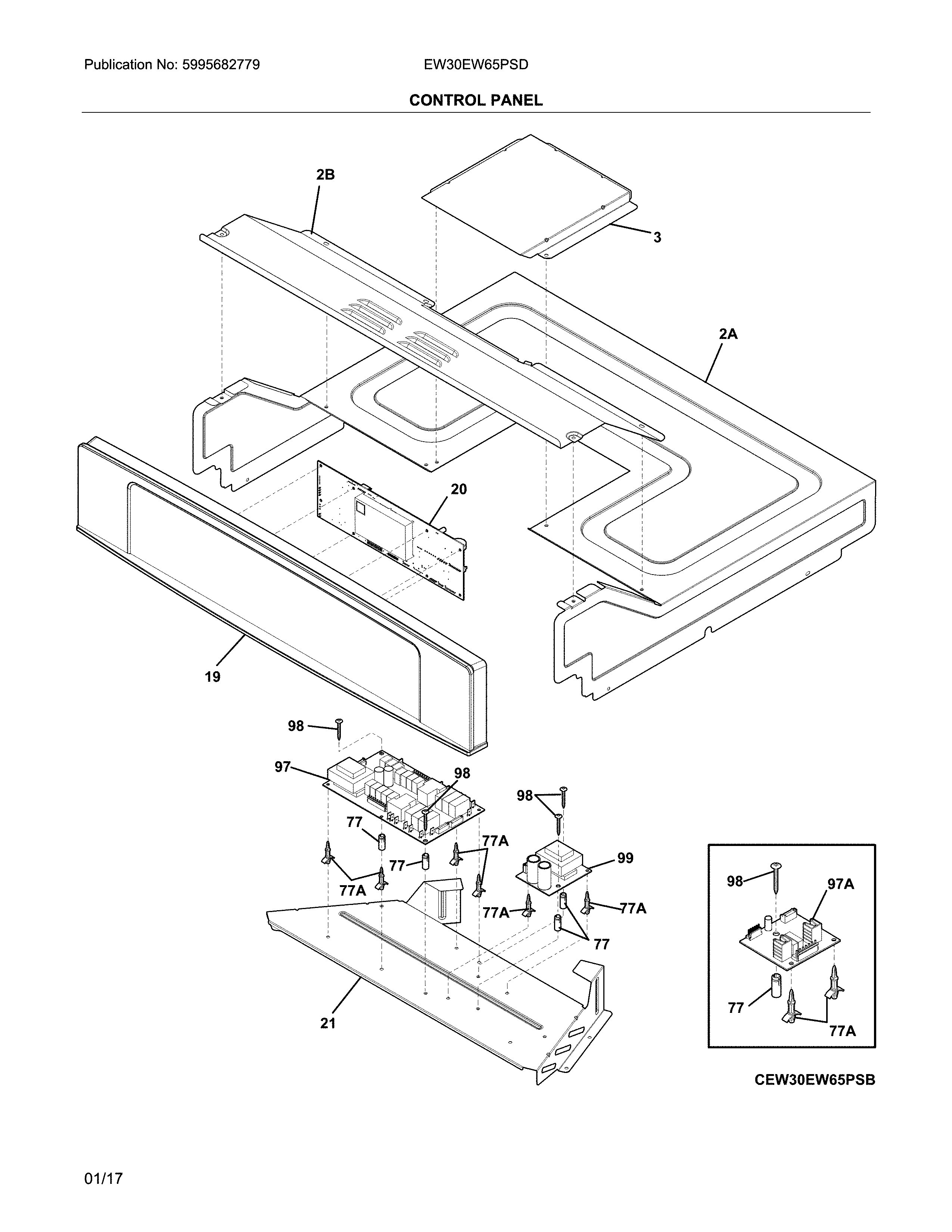 Publication No: 5995682779

EW30EW65PSD

CONTROL PANEL

2B

3

2A

20

19

98

97

98

98

77

77A

77

99

77A

77A

77A

77

21

98

97A

77

77A

CEW30EW65PSB

01/17