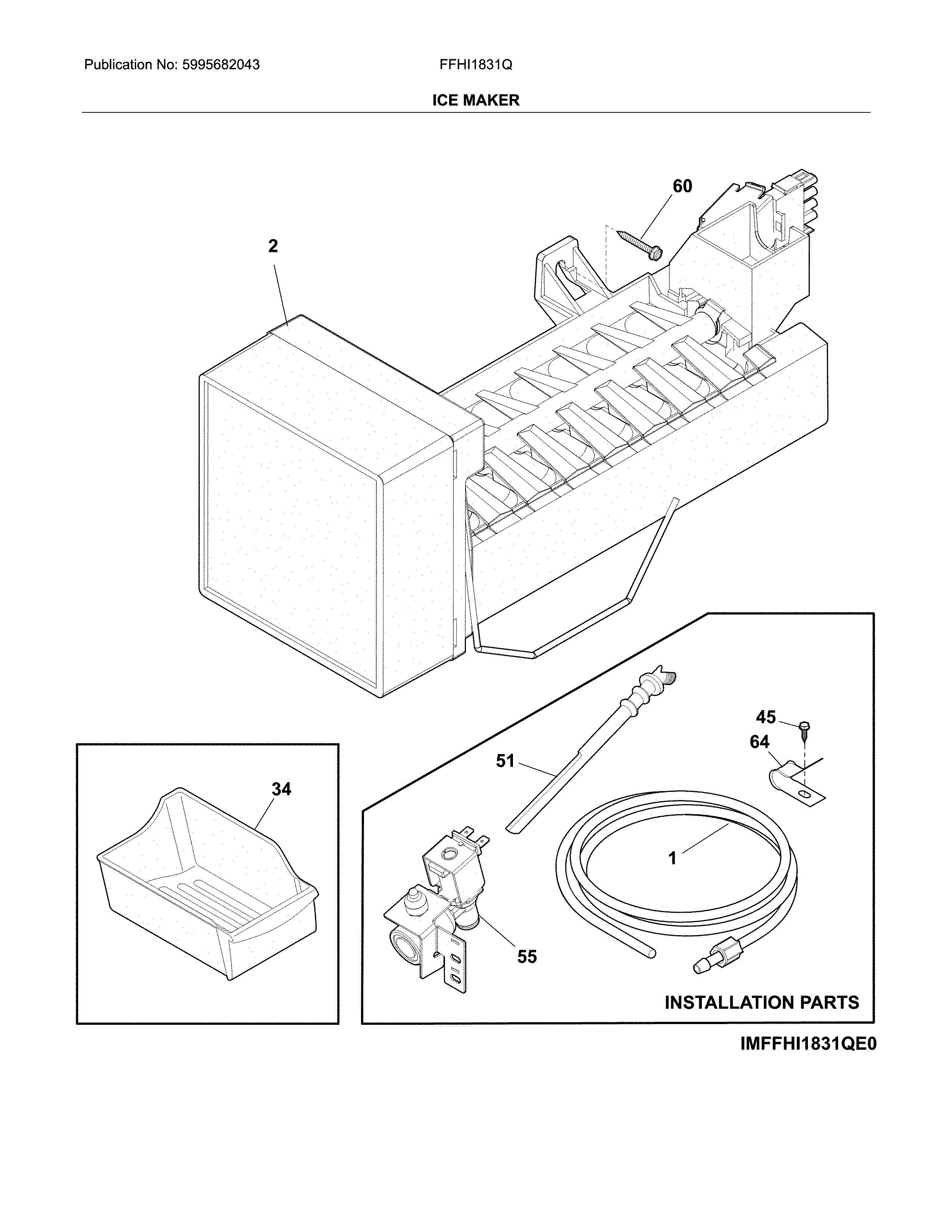 Publication No: 5995682043

FFHI1831Q

ICE MAKER

60

2

45

64

51

34

1

55

INSTALLATION PARTS

IMFFHI1831QE0