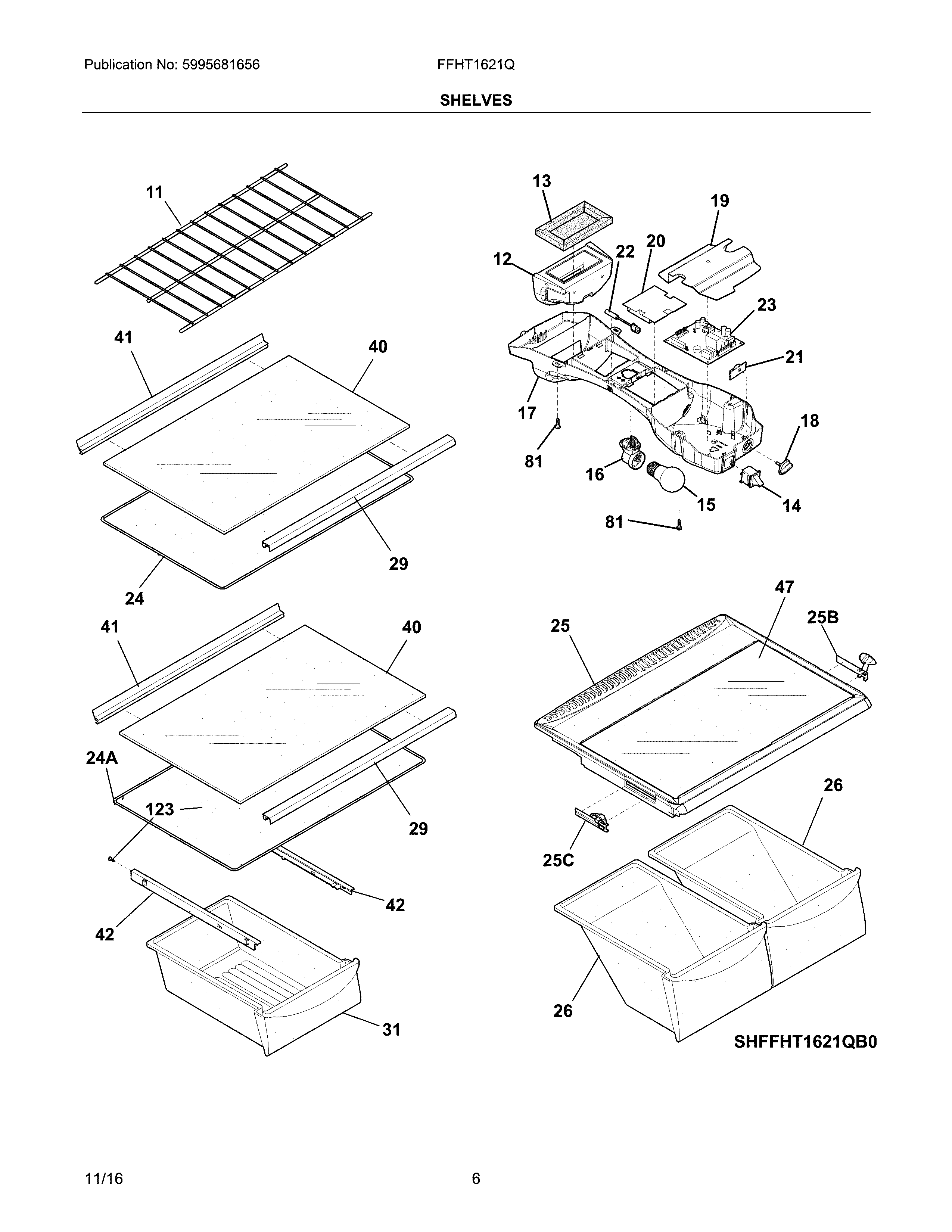 Publication No: 5995681656

FFHT1621Q

SHELVES

11

41

40

29

24

41

40

24A

123

29

42

42

31

13

19

12

22

20

23

21

17

18

81

16

15

14

81

47

25

25B

26

25C

26

SHFFHT1621QB0

11/16

6