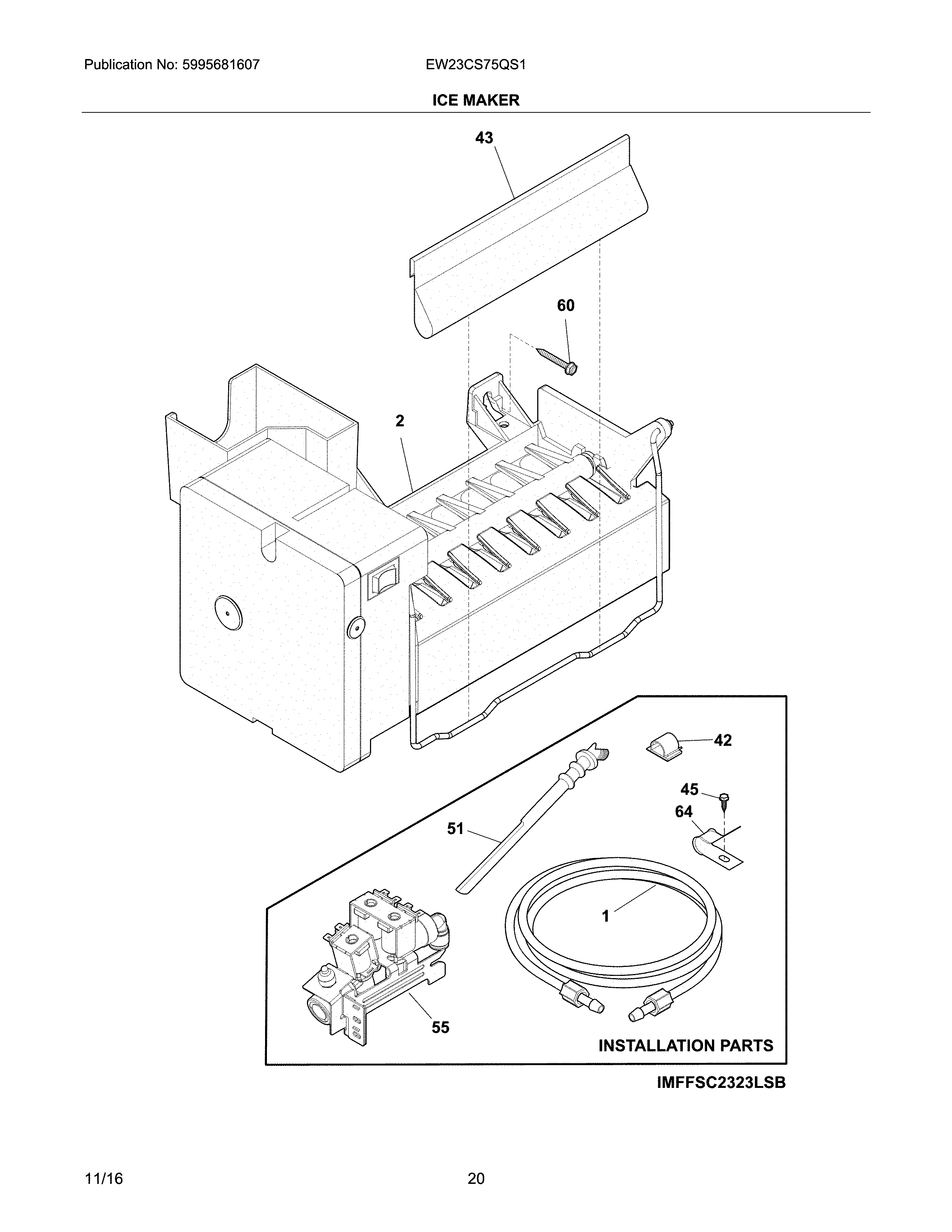 Publication No: 5995681607

EW23CS75QS1

ICE MAKER

43

60

2

42

45

64

51

1

55

INSTALLATION PARTS

IMFFSC2323LSB

11/16

20