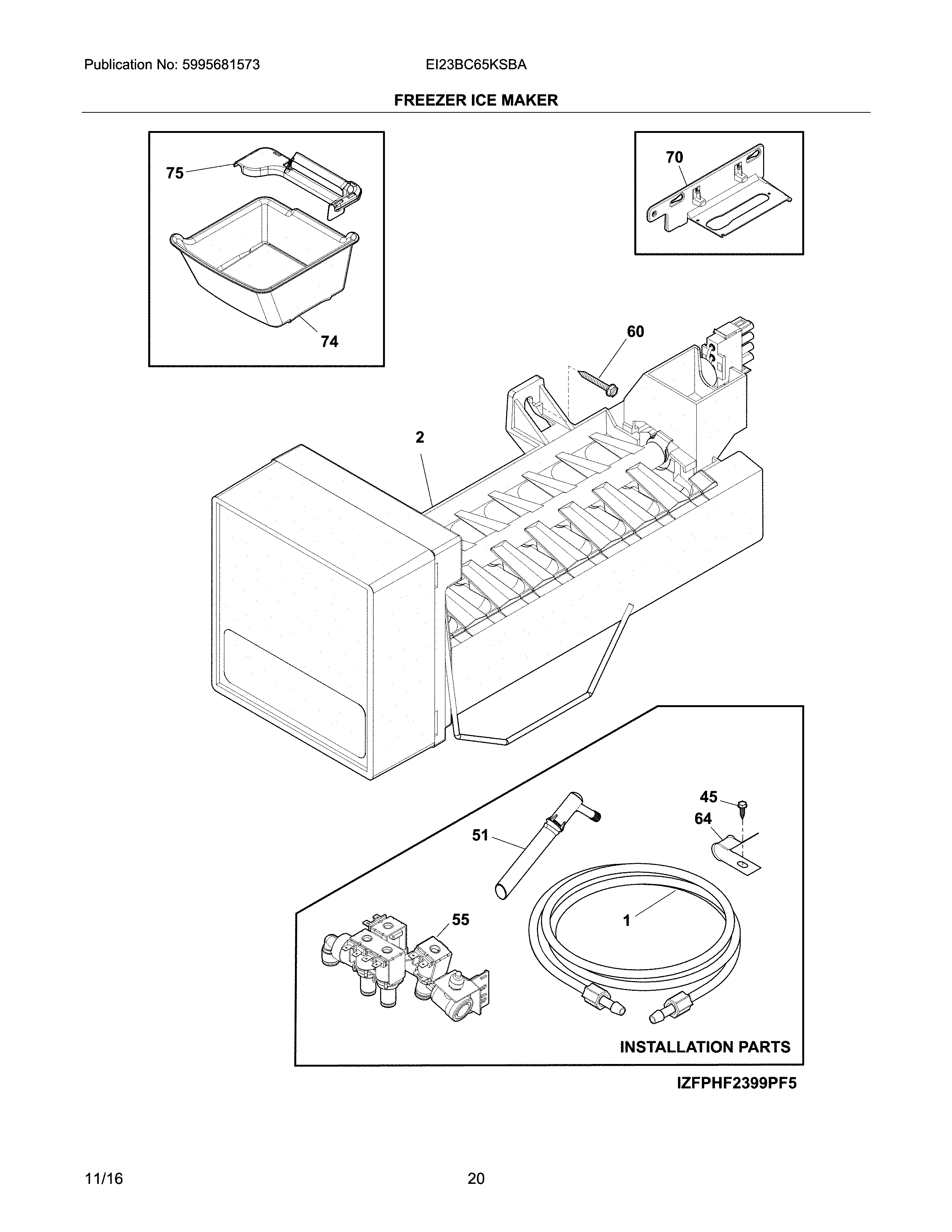 Publication No: 5995681573

EI23BC65KSBA

FREEZER ICE MAKER

75

74

70

60

2

45

64

51

55

1

INSTALLATION PARTS

IZFPHF2399PF5

11/16

20