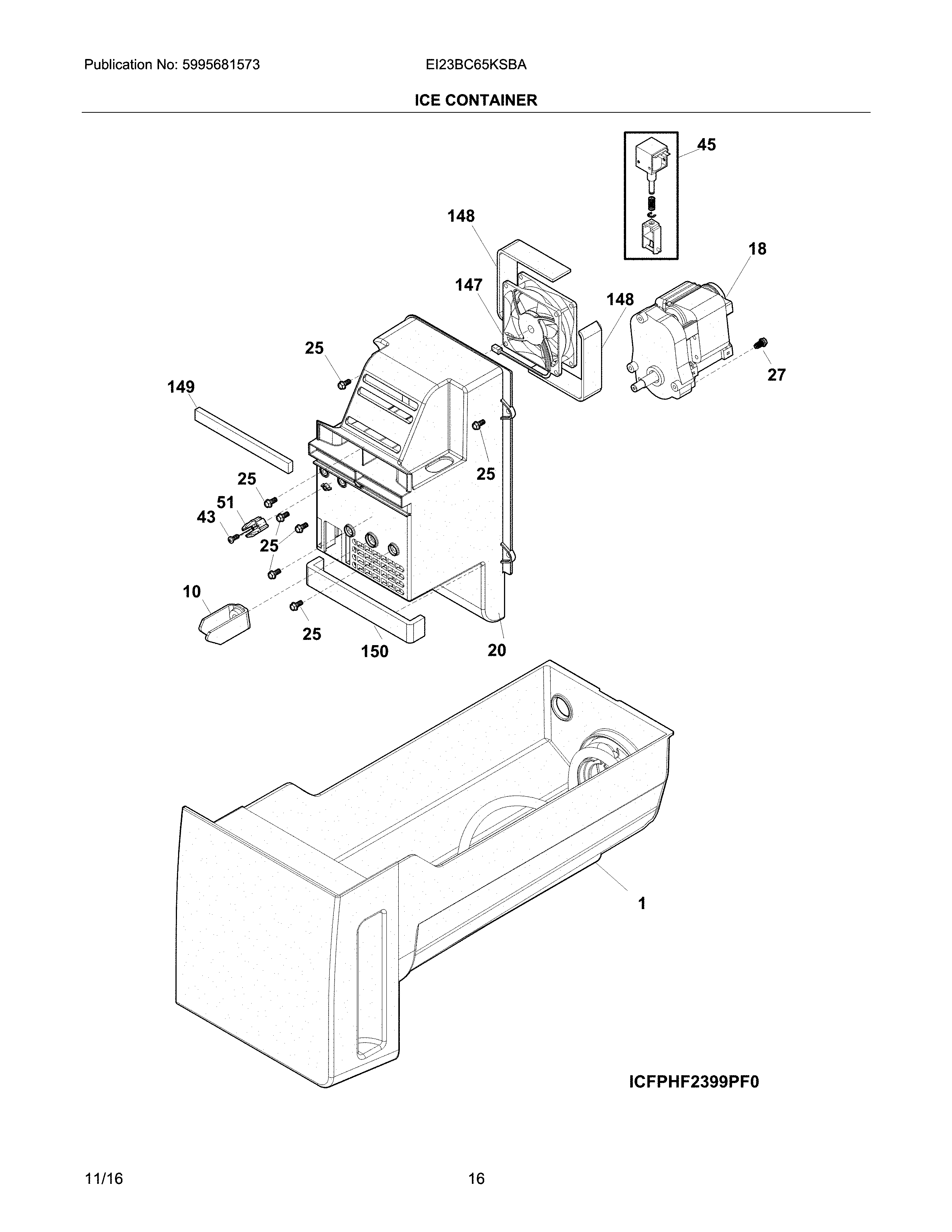 Publication No: 5995681573
EI23BC65KSBA
ICE CONTAINER

45
148
18
147
148
25
27
149
25
25
51
43
25
10
25
150
20
1

ICFPHF2399PF0

11/16
16