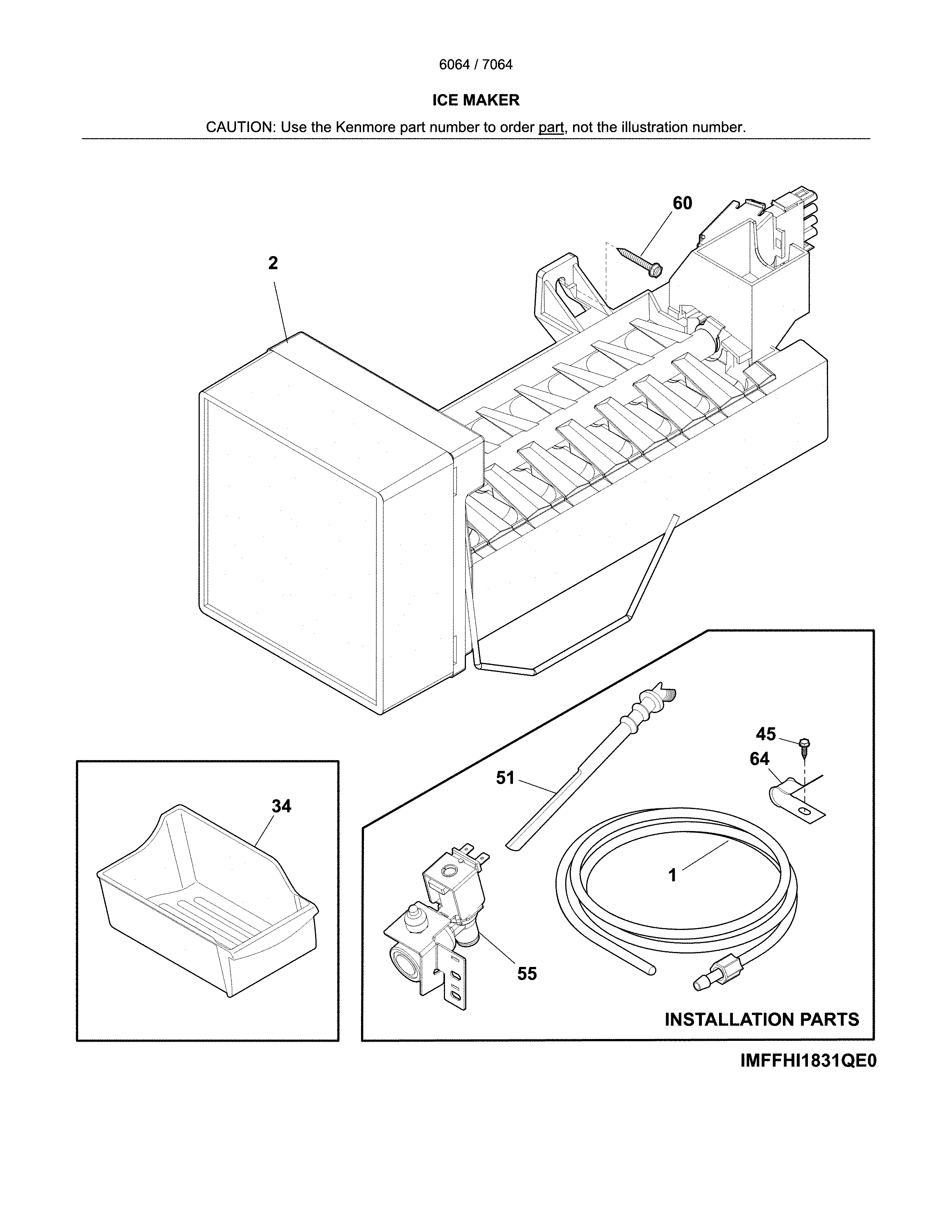 6064 / 7064

ICE MAKER

CAUTION: Use the Kenmore part number to order part, not the illustration number.

60

2

45

64

51

34

1

55

INSTALLATION PARTS

IMFFHI1831QE0